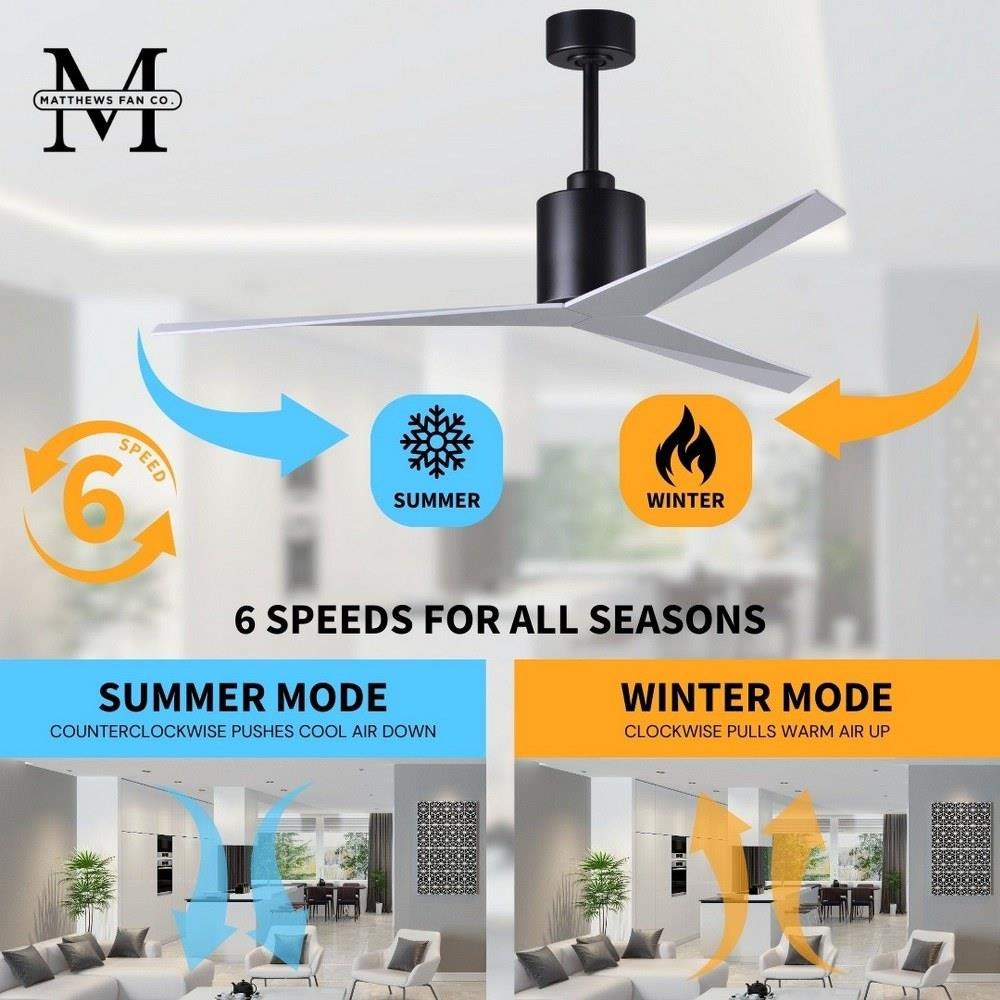 M
MATTHEWS FAN CO.

6
SPEED

SUMMER

WINTER

6 SPEEDS FOR ALL SEASONS

SUMMER MODE
COUNTERCLOCKWISE PUSHES COOL AIR DOWN

WINTER MODE
CLOCKWISE PULLS WARM AIR UP