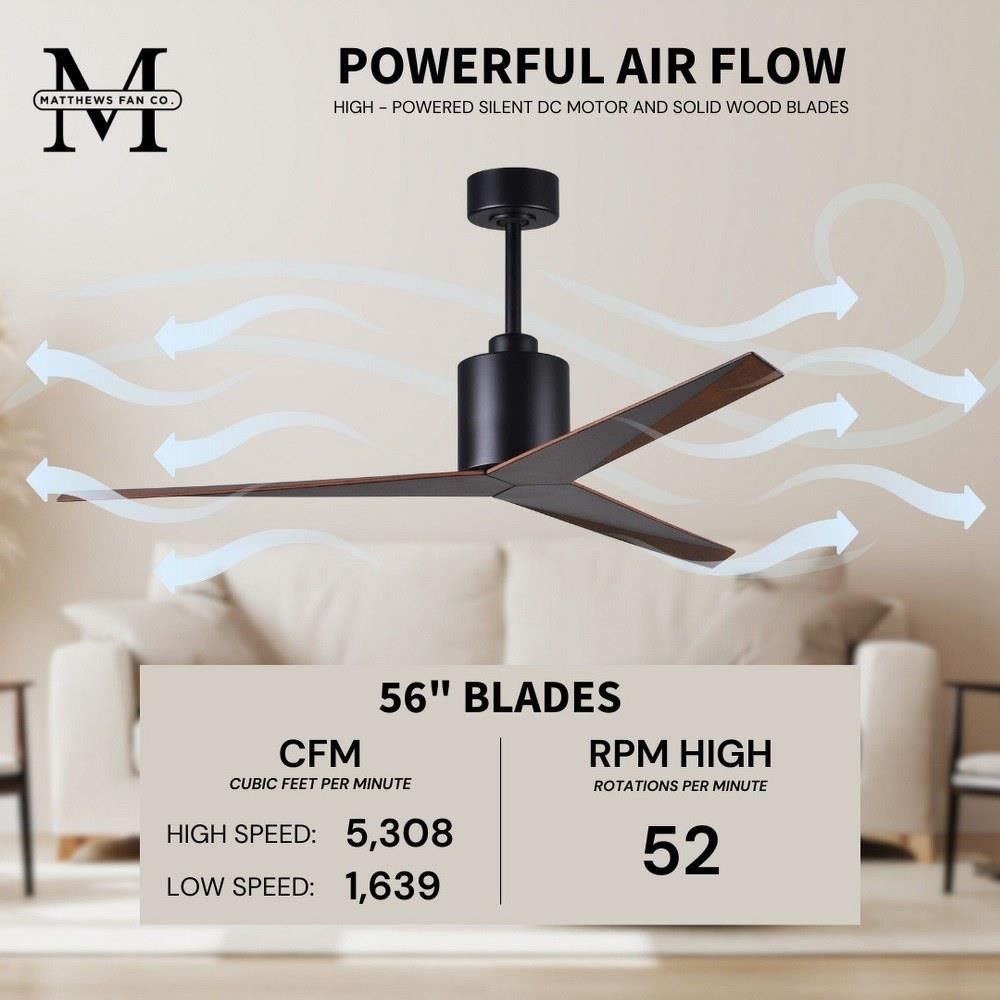 M
MATTHEWS FAN CO.

POWERFUL AIR FLOW

HIGH - POWERED SILENT DC MOTOR AND SOLID WOOD BLADES

56" BLADES

CFM
CUBIC FEET PER MINUTE

HIGH SPEED: 5,308

LOW SPEED: 1,639

RPM HIGH
ROTATIONS PER MINUTE

52