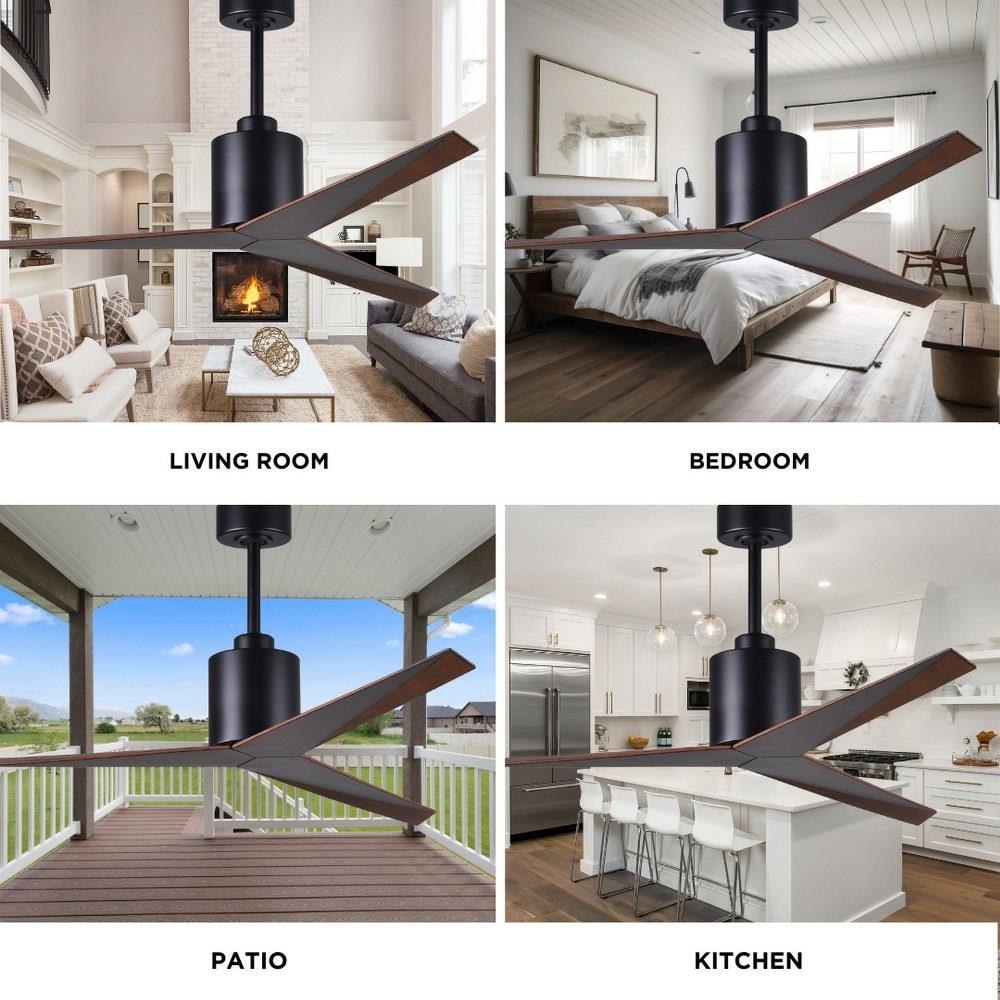 LIVING ROOM

BEDROOM

PATIO

KITCHEN