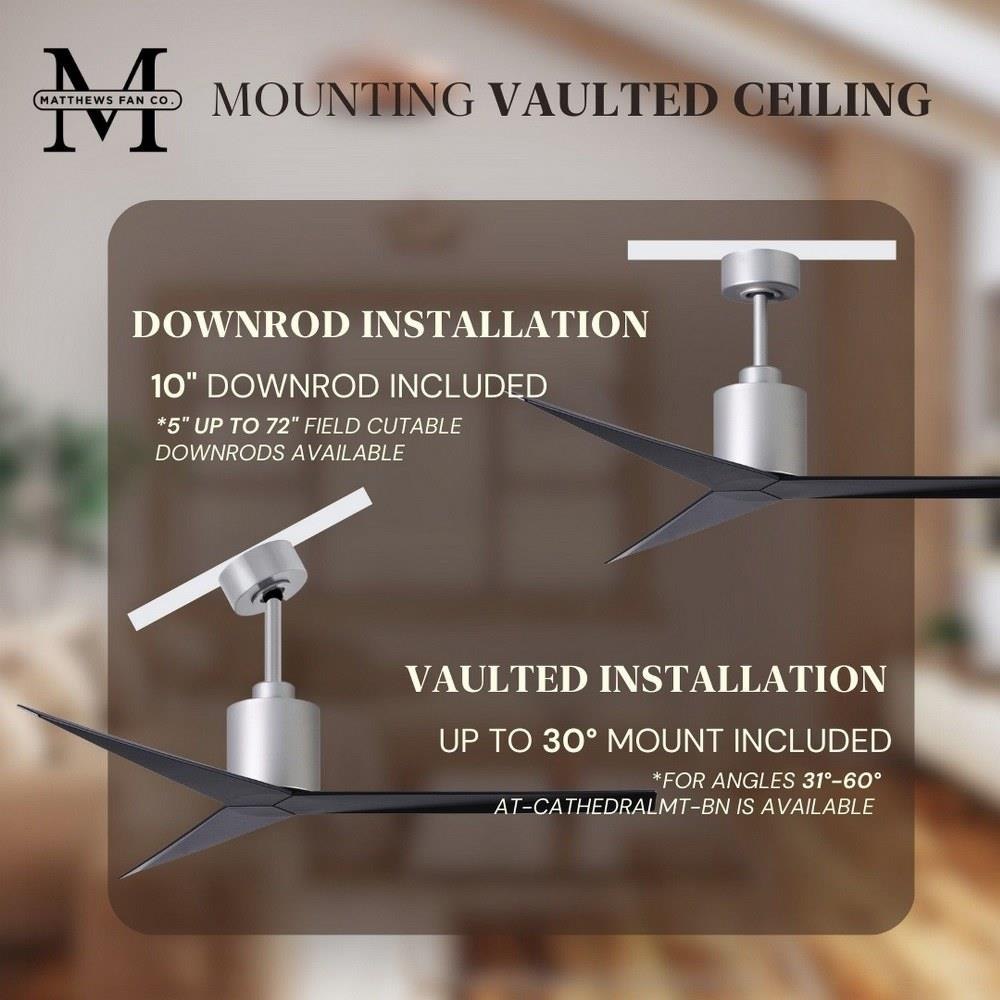 M
MATTHEWS FAN CO.

MOUNTING VAULTED CEILING

DOWNROD INSTALLATION

10" DOWNROD INCLUDED

*5" UP TO 72" FIELD CUTABLE DOWNRODS AVAILABLE

VAULTED INSTALLATION

UP TO 30° MOUNT INCLUDED

*FOR ANGLES 31°-60° AT-CATHEDRALMT-BN IS AVAILABLE