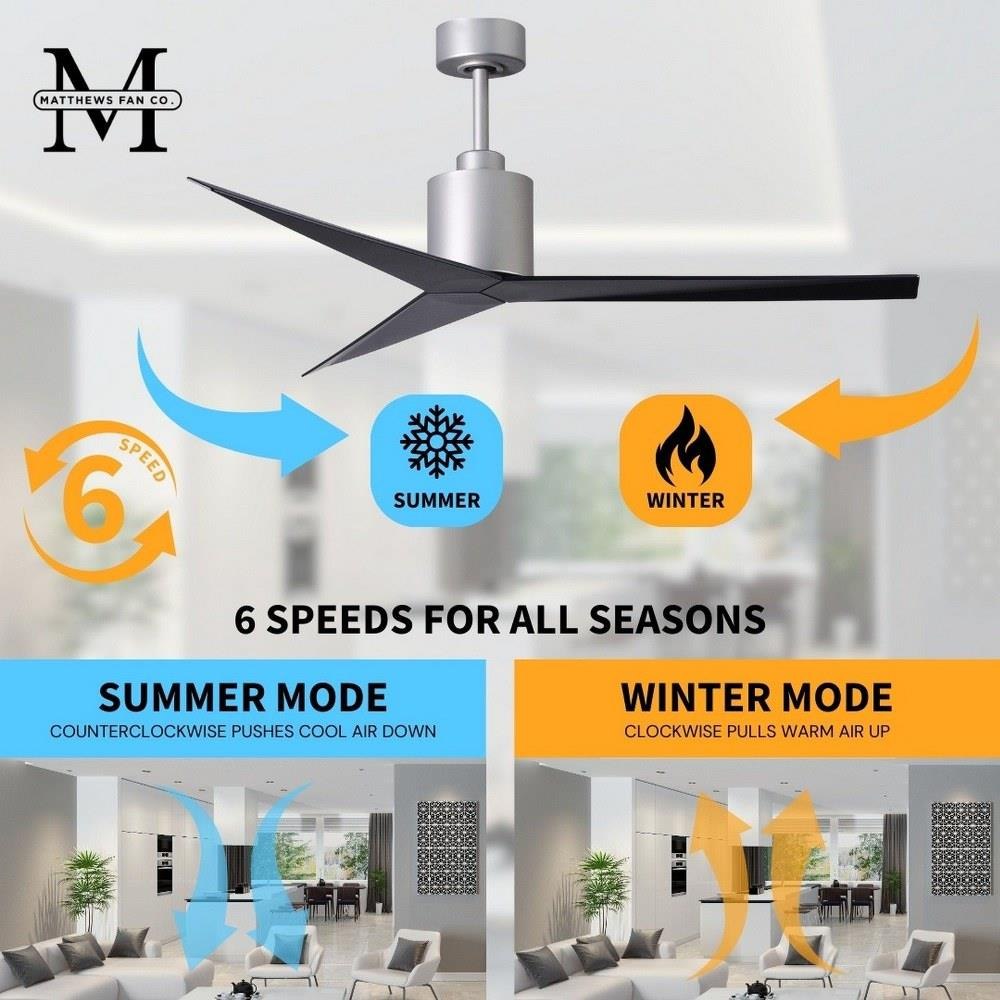 M
MATTHEWS FAN CO.

6
SPEED

SUMMER

WINTER

6 SPEEDS FOR ALL SEASONS

SUMMER MODE
COUNTERCLOCKWISE PUSHES COOL AIR DOWN

WINTER MODE
CLOCKWISE PULLS WARM AIR UP