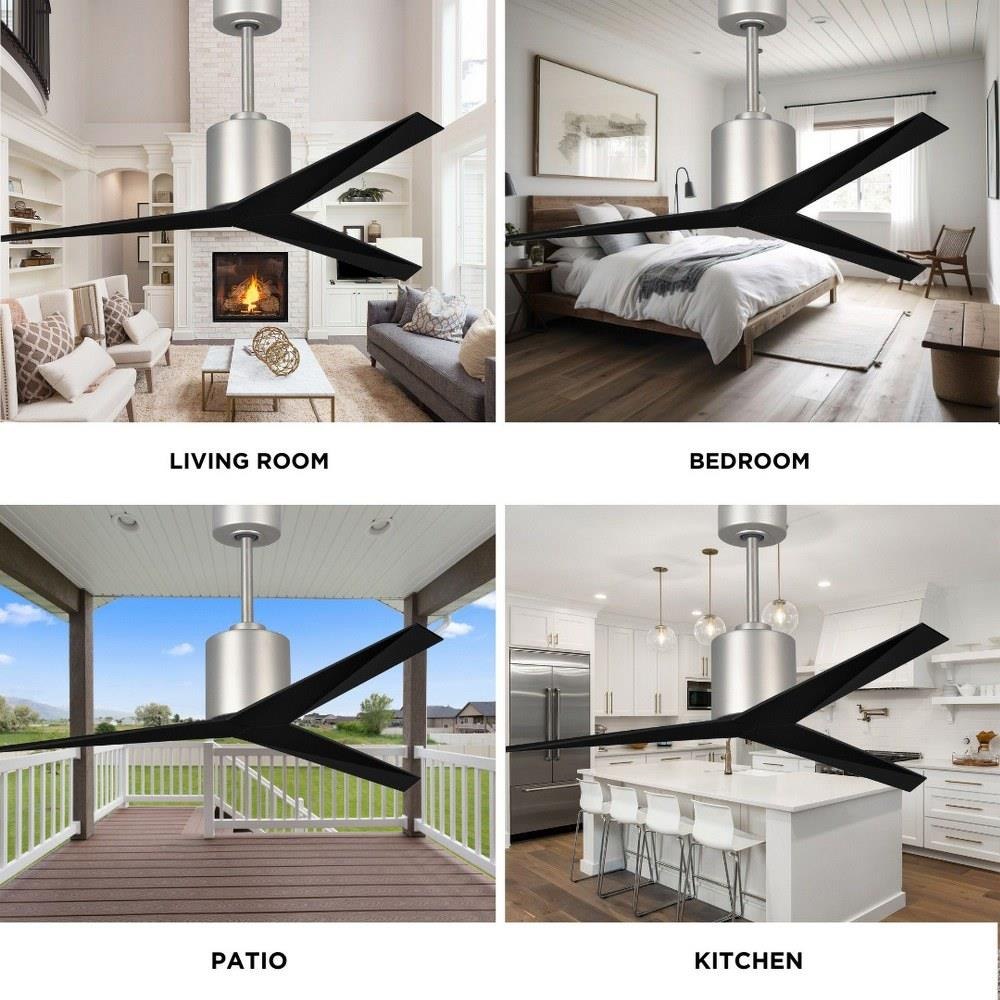 LIVING ROOM

BEDROOM

PATIO

KITCHEN