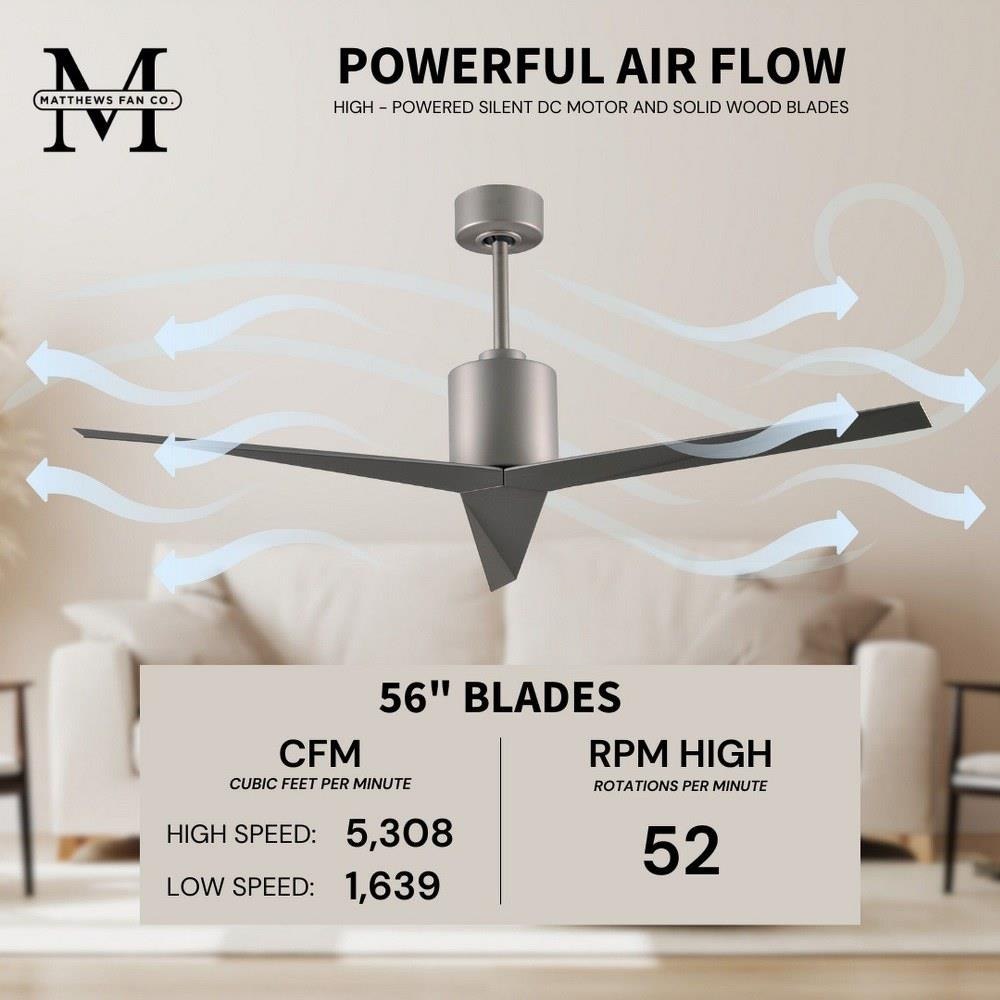 M
MATTHEWS FAN CO.

POWERFUL AIR FLOW

HIGH - POWERED SILENT DC MOTOR AND SOLID WOOD BLADES

56" BLADES

CFM
CUBIC FEET PER MINUTE

HIGH SPEED: 5,308

LOW SPEED: 1,639

RPM HIGH
ROTATIONS PER MINUTE

52