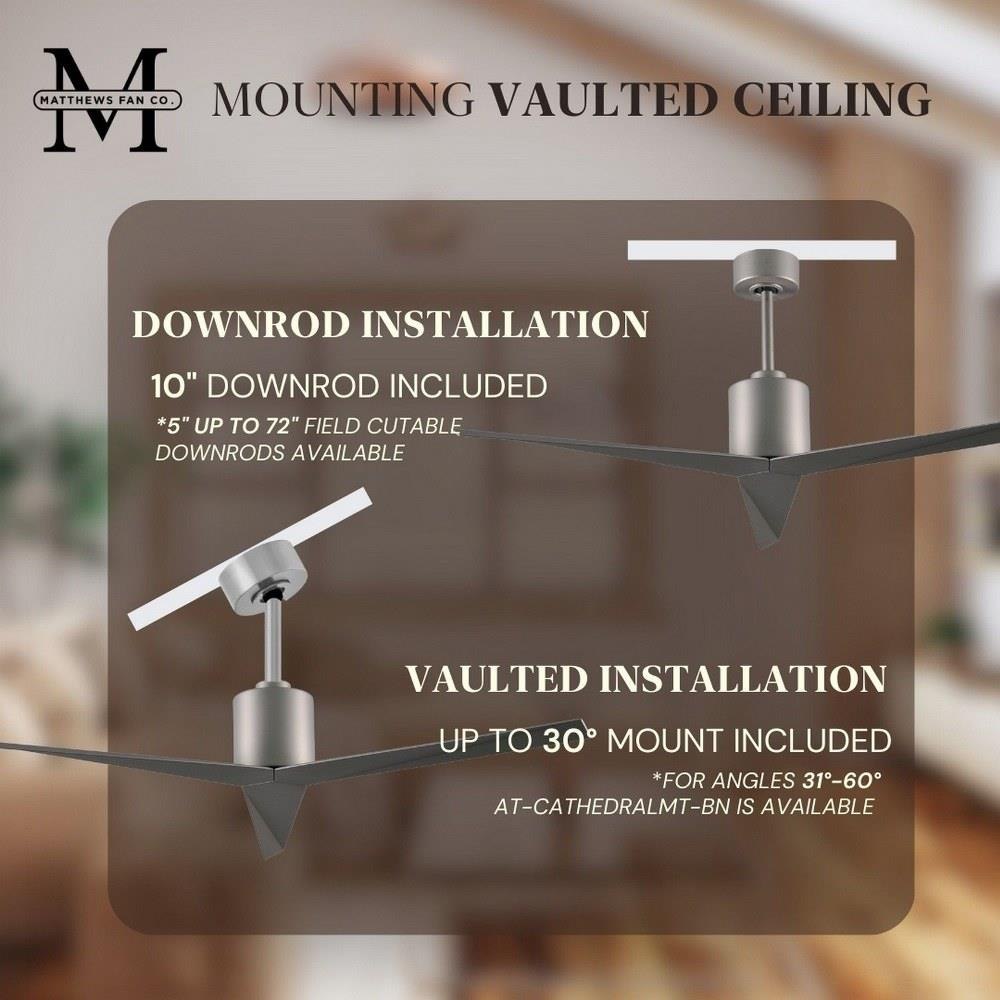 M
MATTHEWS FAN CO.

MOUNTING VAULTED CEILING

DOWNROD INSTALLATION

10" DOWNROD INCLUDED

*5" UP TO 72" FIELD CUTABLE DOWNRODS AVAILABLE

VAULTED INSTALLATION

UP TO 30° MOUNT INCLUDED

*FOR ANGLES 31°-60° AT-CATHEDRALMT-BN IS AVAILABLE