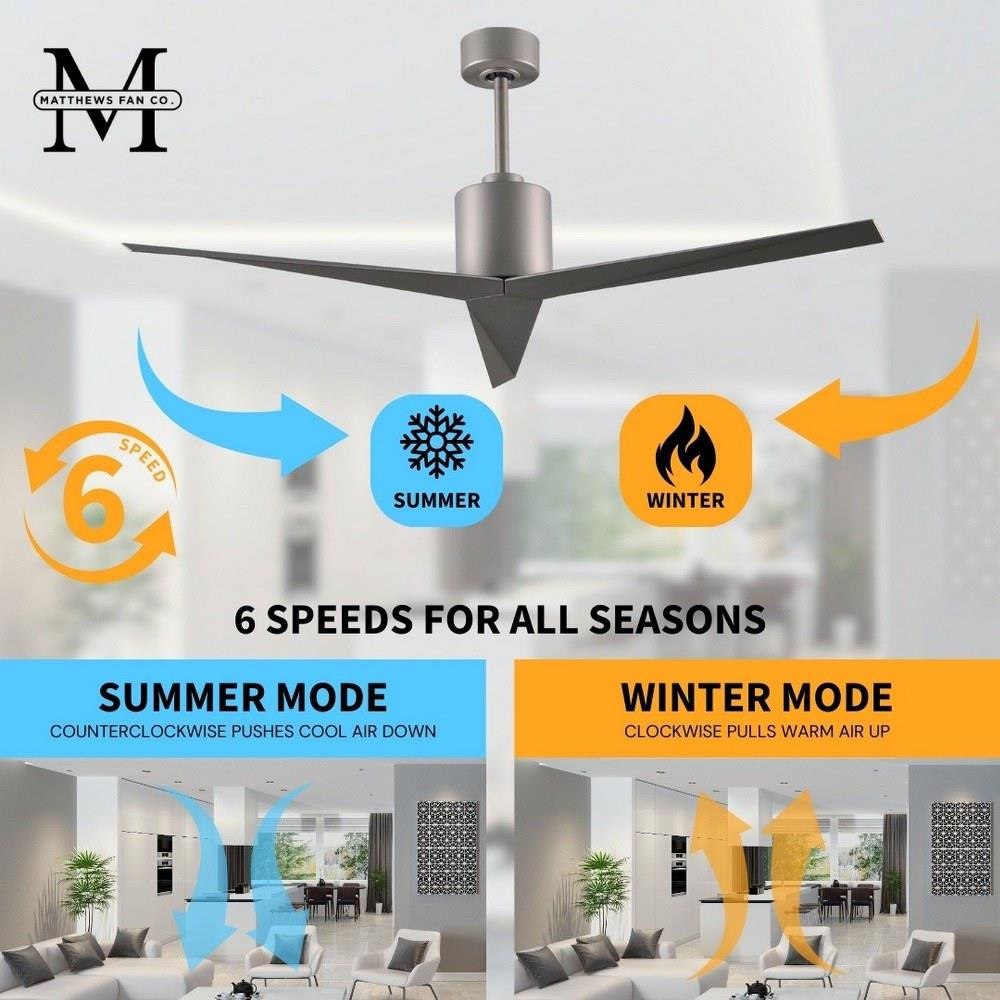 M
MATTHEWS FAN CO.

6
SPEED

SUMMER

WINTER

6 SPEEDS FOR ALL SEASONS

SUMMER MODE
COUNTERCLOCKWISE PUSHES COOL AIR DOWN

WINTER MODE
CLOCKWISE PULLS WARM AIR UP