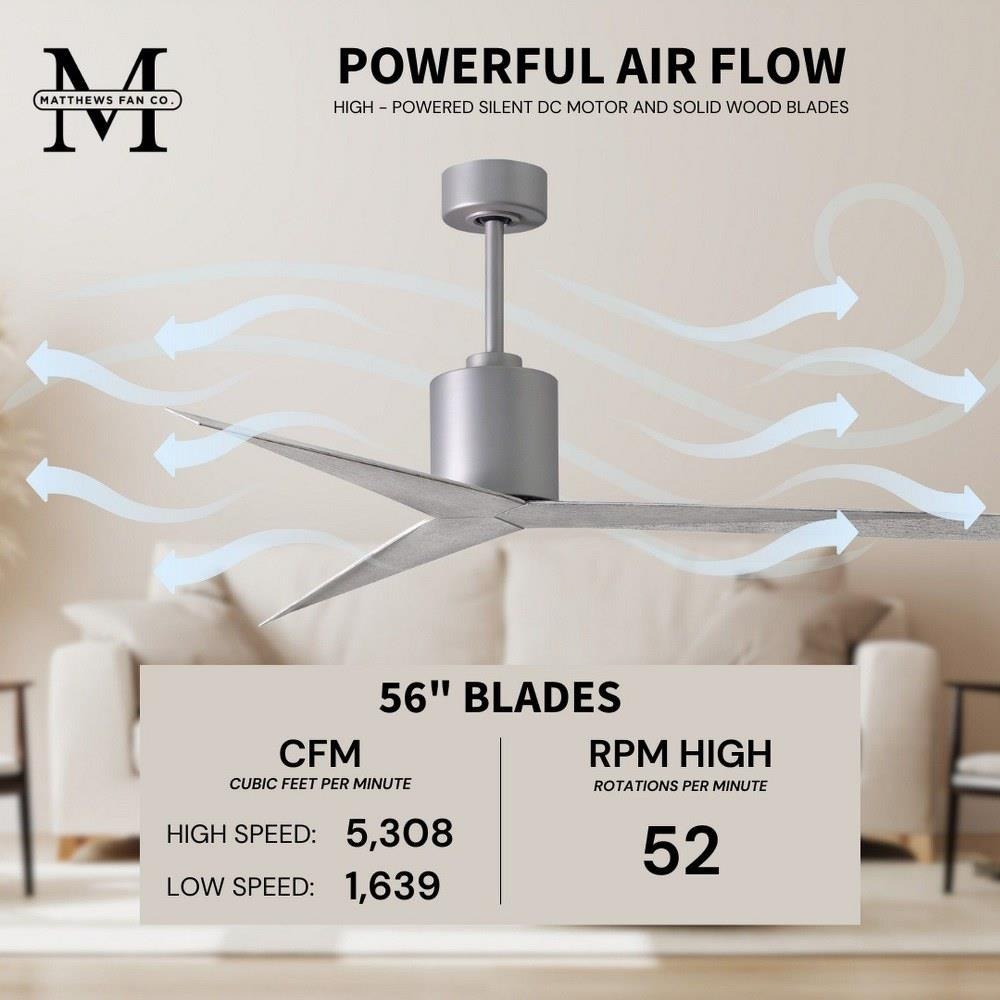 M
MATTHEWS FAN CO.

POWERFUL AIR FLOW

HIGH - POWERED SILENT DC MOTOR AND SOLID WOOD BLADES

56" BLADES

CFM
CUBIC FEET PER MINUTE

HIGH SPEED: 5,308

LOW SPEED: 1,639

RPM HIGH
ROTATIONS PER MINUTE

52