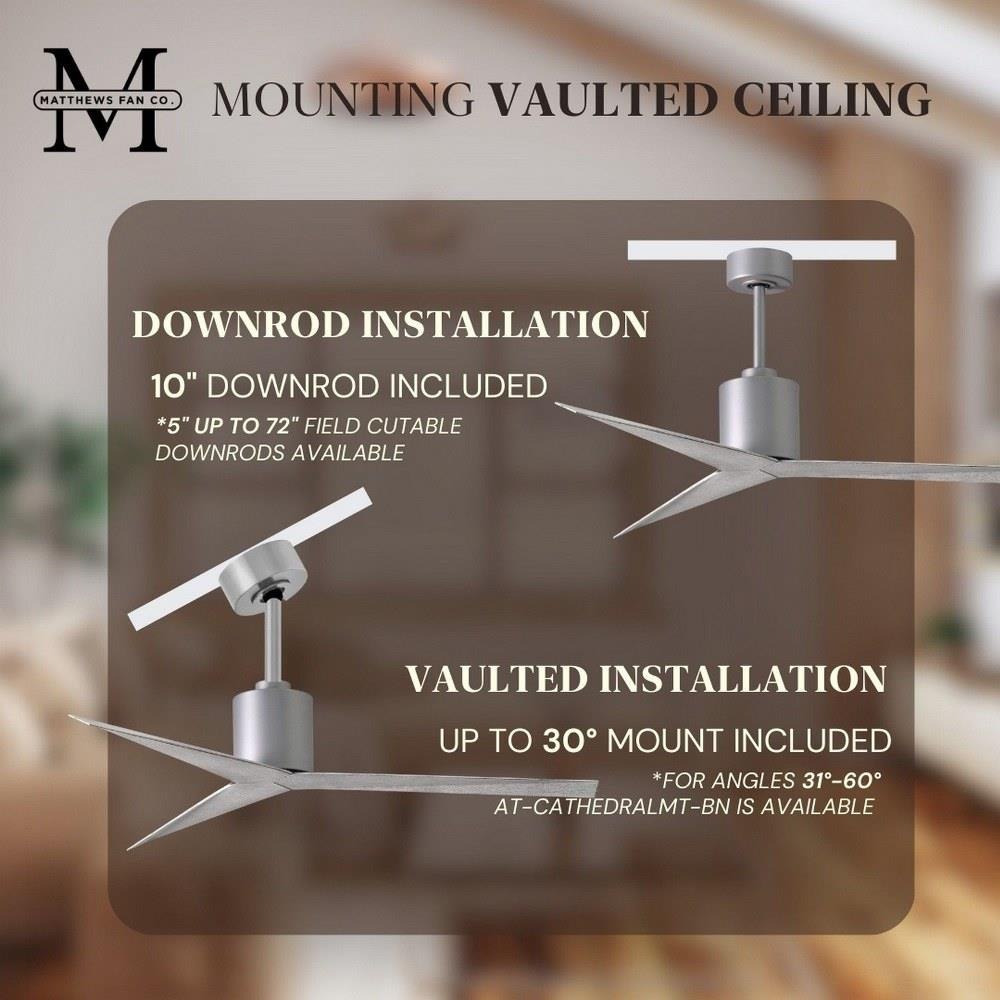 M
MATTHEWS FAN CO.

MOUNTING VAULTED CEILING

DOWNROD INSTALLATION

10" DOWNROD INCLUDED

*5" UP TO 72" FIELD CUTABLE DOWNRODS AVAILABLE

VAULTED INSTALLATION

UP TO 30° MOUNT INCLUDED

*FOR ANGLES 31°-60° AT-CATHEDRALMT-BN IS AVAILABLE