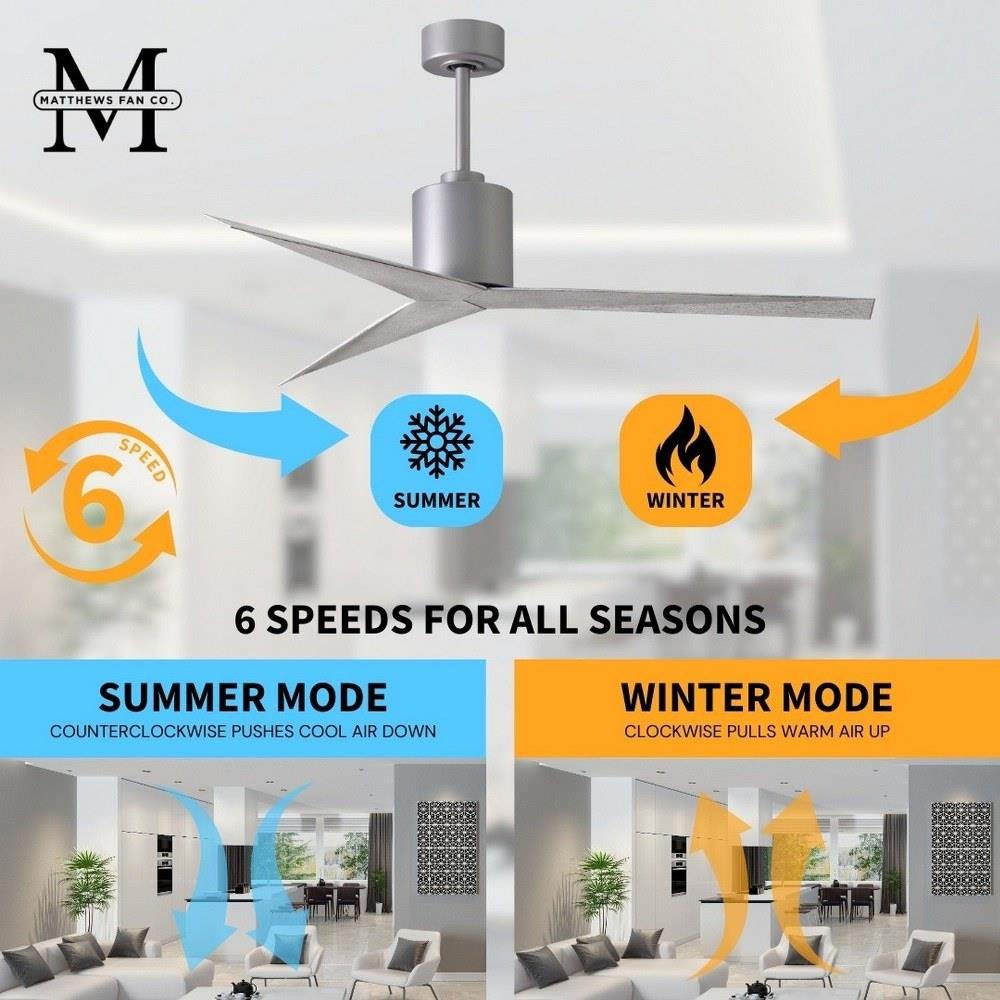 M
MATTHEWS FAN CO.

6
SPEED

SUMMER

WINTER

6 SPEEDS FOR ALL SEASONS

SUMMER MODE
COUNTERCLOCKWISE PUSHES COOL AIR DOWN

WINTER MODE
CLOCKWISE PULLS WARM AIR UP