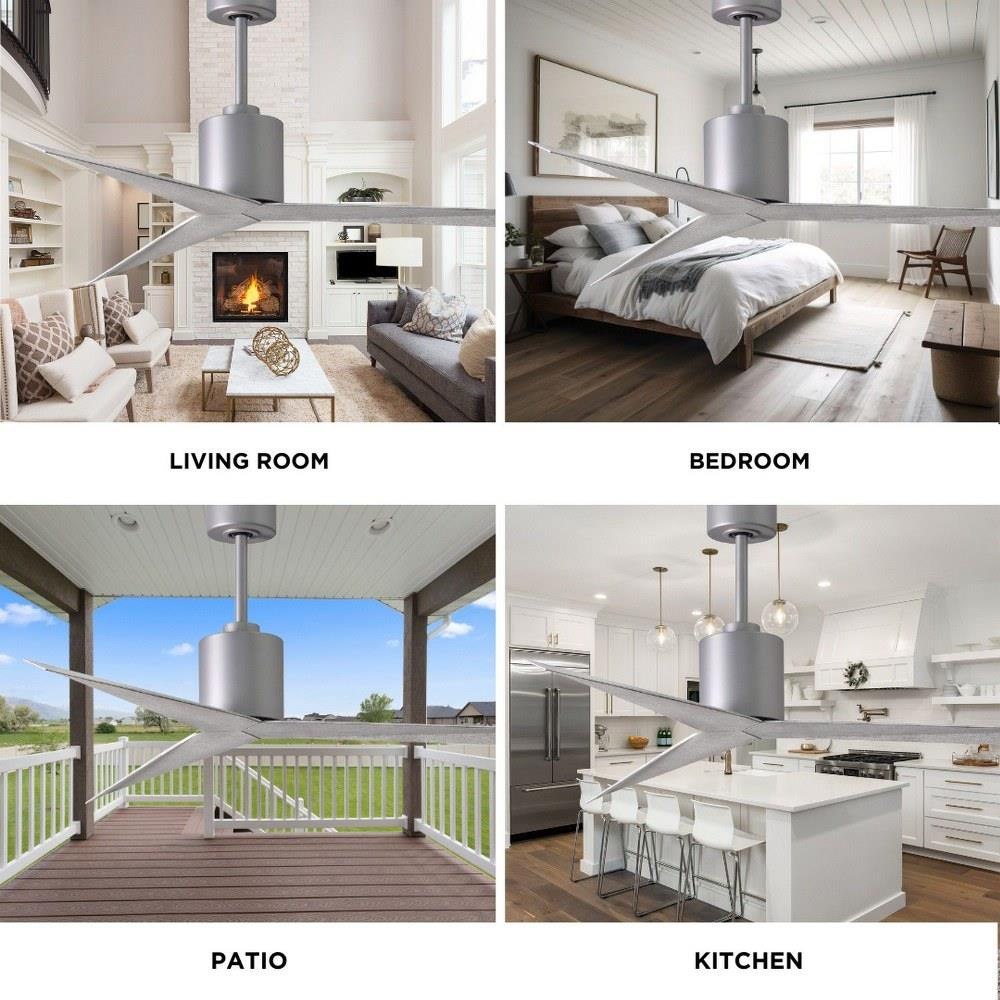 LIVING ROOM

BEDROOM

PATIO

KITCHEN