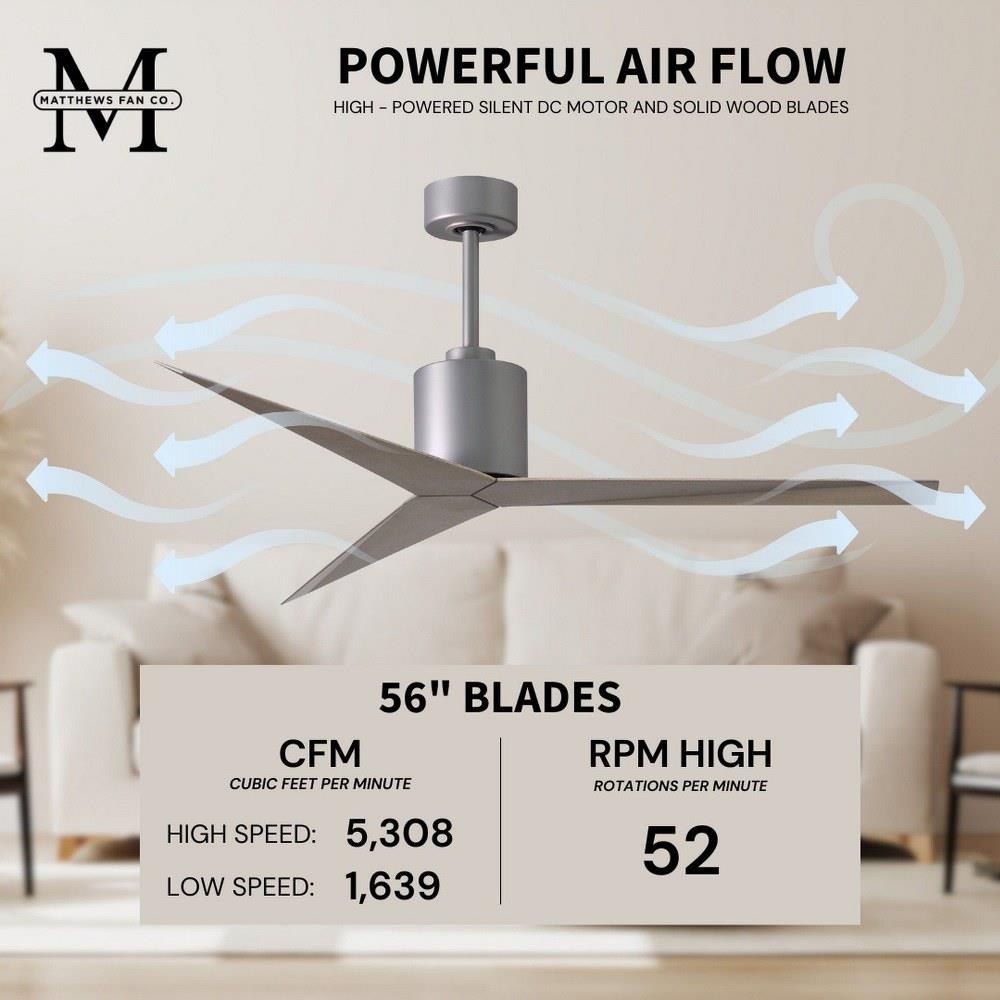 M
MATTHEWS FAN CO.

POWERFUL AIR FLOW
HIGH - POWERED SILENT DC MOTOR AND SOLID WOOD BLADES

56" BLADES

CFM
CUBIC FEET PER MINUTE
HIGH SPEED: 5,308
LOW SPEED: 1,639

RPM HIGH
ROTATIONS PER MINUTE
52