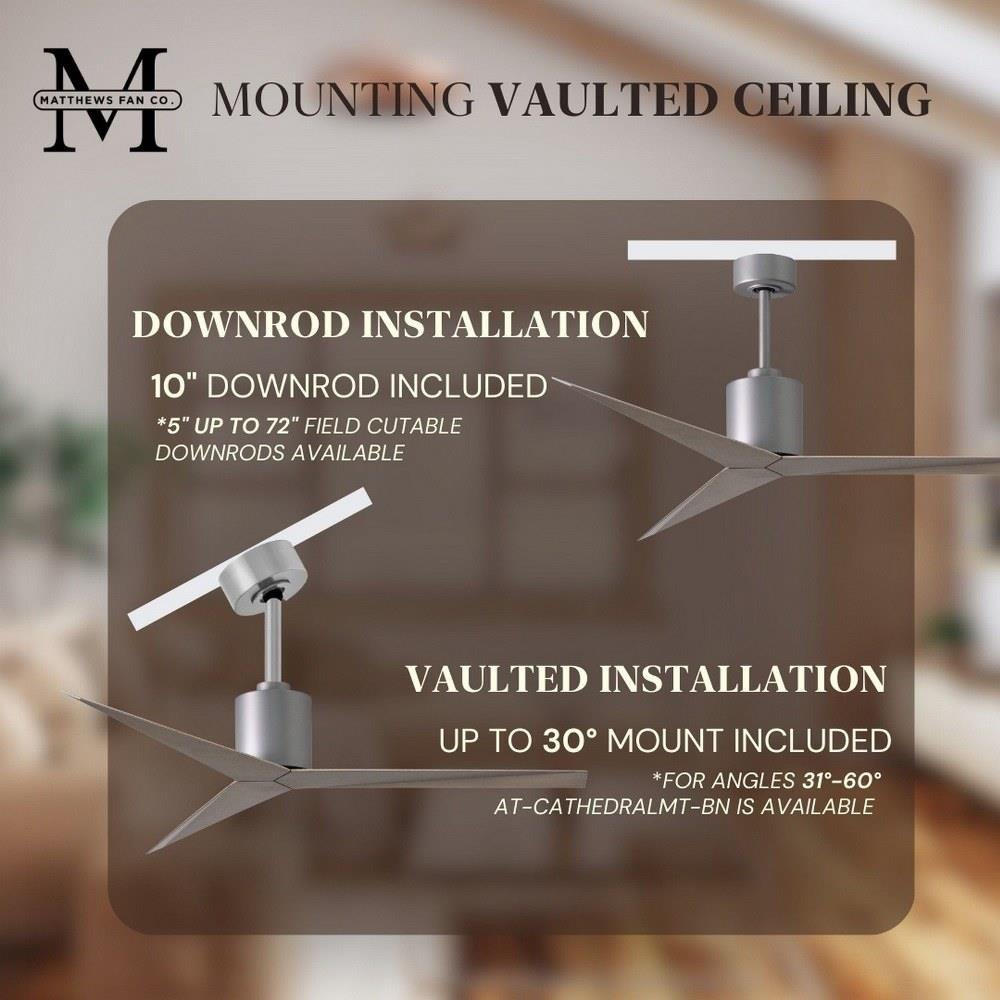 M
MATTHEWS FAN CO.

MOUNTING VAULTED CEILING

DOWNROD INSTALLATION

10" DOWNROD INCLUDED

*5" UP TO 72" FIELD CUTABLE DOWNRODS AVAILABLE

VAULTED INSTALLATION

UP TO 30° MOUNT INCLUDED

*FOR ANGLES 31°-60° AT-CATHEDRALMT-BN IS AVAILABLE