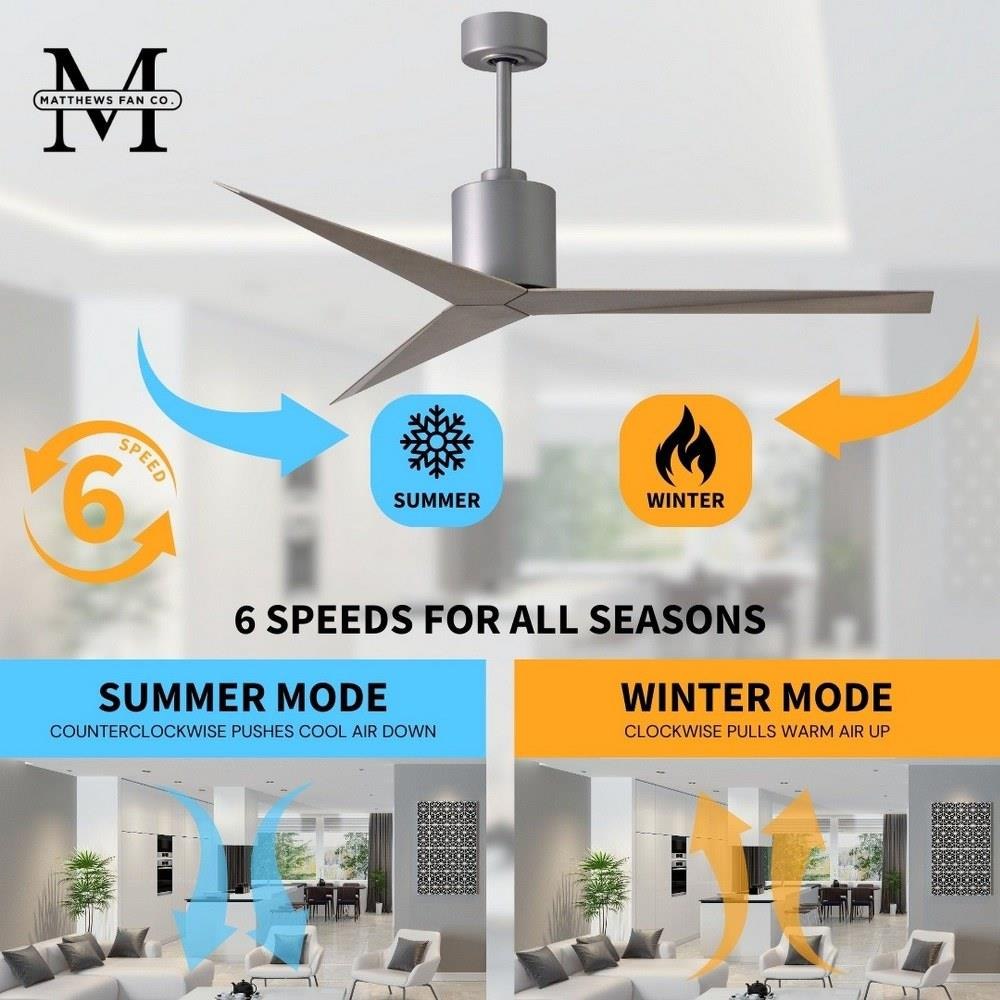 M
MATTHEWS FAN CO.

6
SPEED

SUMMER

WINTER

6 SPEEDS FOR ALL SEASONS

SUMMER MODE
COUNTERCLOCKWISE PUSHES COOL AIR DOWN

WINTER MODE
CLOCKWISE PULLS WARM AIR UP