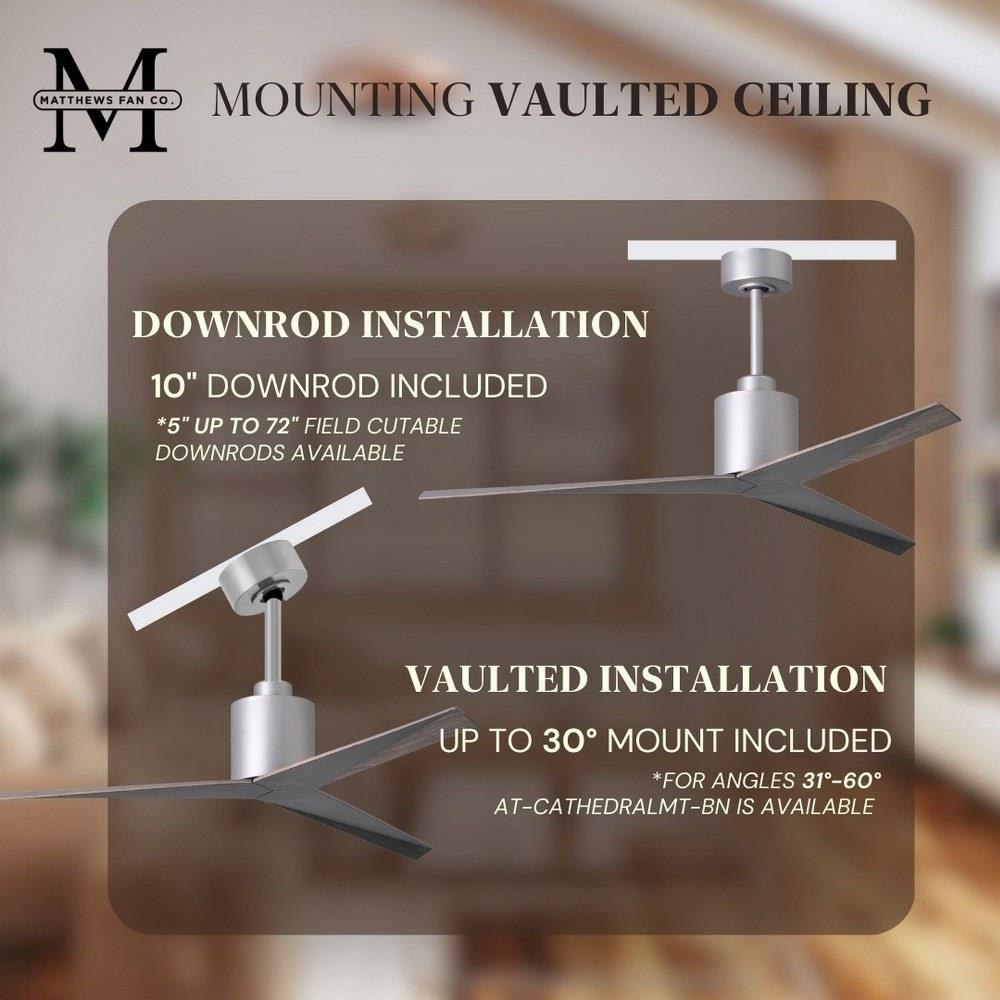 M
MATTHEWS FAN CO.

MOUNTING VAULTED CEILING

DOWNROD INSTALLATION

10" DOWNROD INCLUDED

*5" UP TO 72" FIELD CUTABLE DOWNRODS AVAILABLE

VAULTED INSTALLATION

UP TO 30° MOUNT INCLUDED

*FOR ANGLES 31°-60° AT-CATHEDRALMT-BN IS AVAILABLE