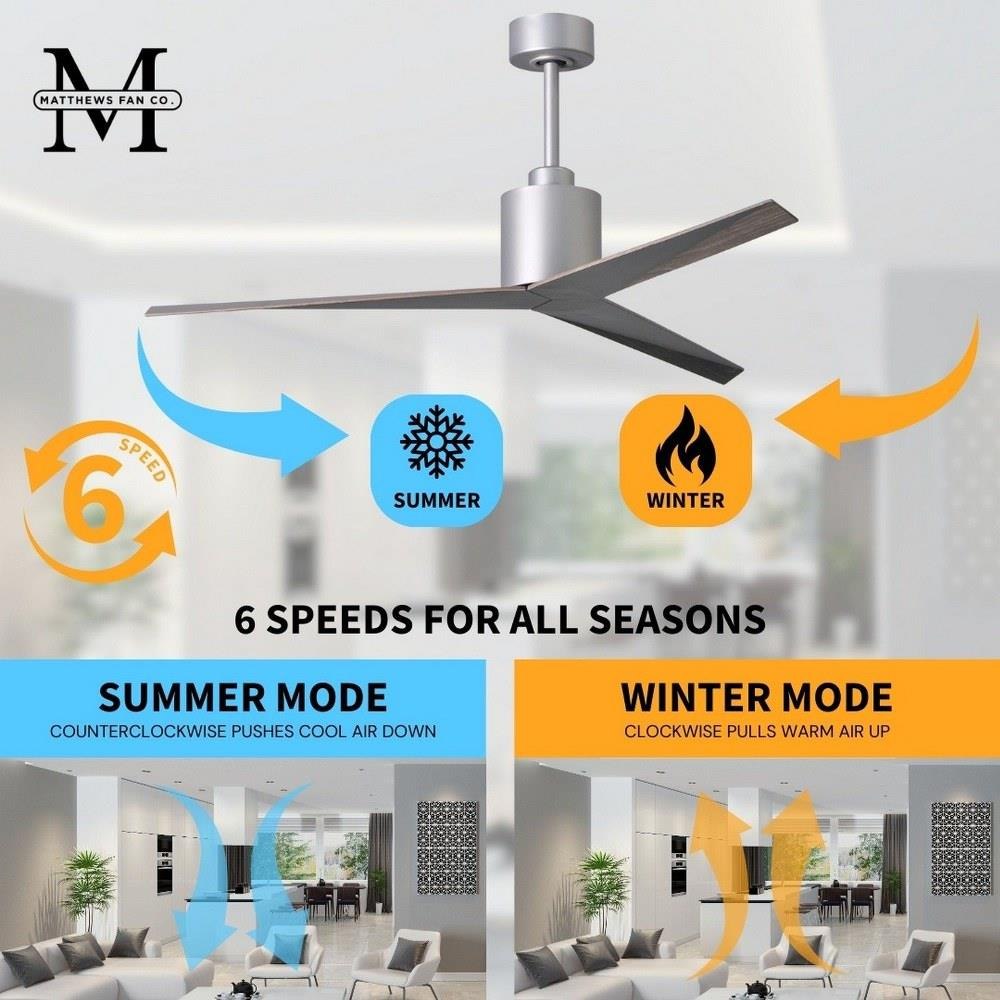 M
MATTHEWS FAN CO.

6
SPEED

SUMMER

WINTER

6 SPEEDS FOR ALL SEASONS

SUMMER MODE
COUNTERCLOCKWISE PUSHES COOL AIR DOWN

WINTER MODE
CLOCKWISE PULLS WARM AIR UP