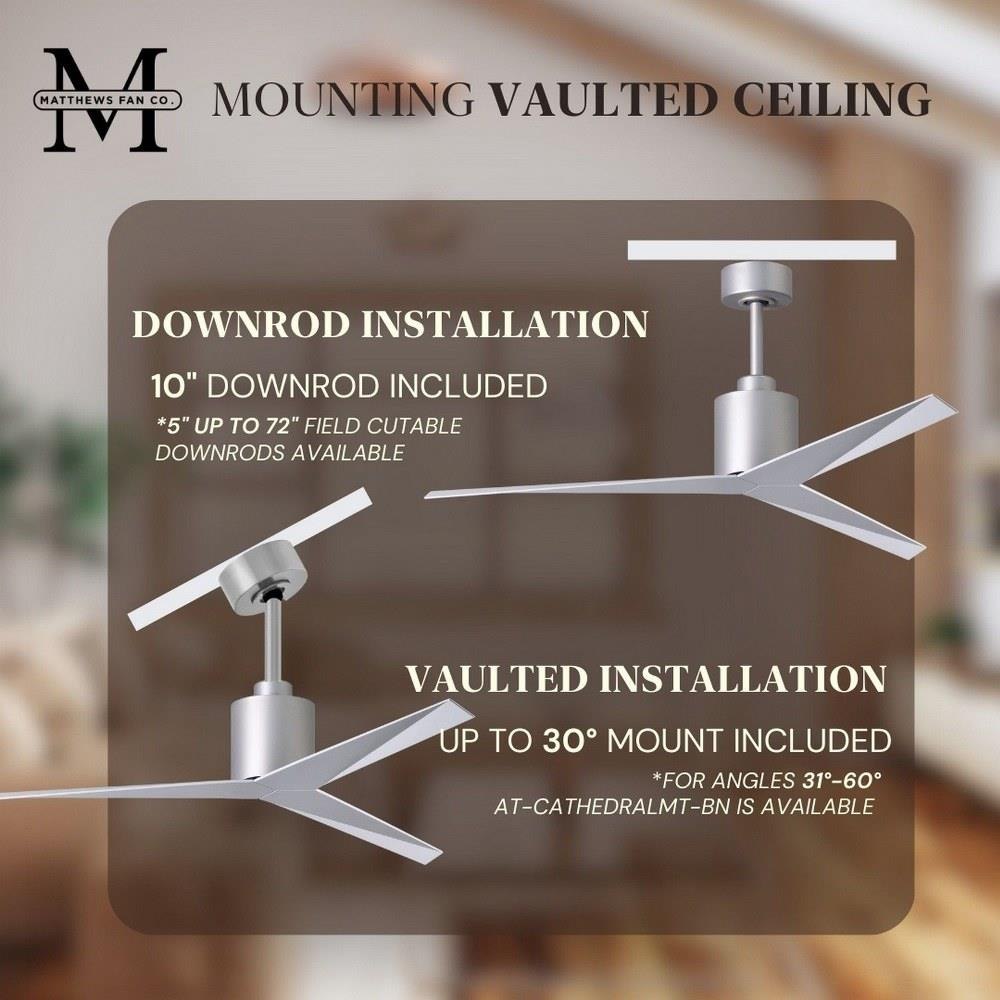 M
MATTHEWS FAN CO.

MOUNTING VAULTED CEILING

DOWNROD INSTALLATION

10" DOWNROD INCLUDED

*5" UP TO 72" FIELD CUTABLE DOWNRODS AVAILABLE

VAULTED INSTALLATION

UP TO 30° MOUNT INCLUDED

*FOR ANGLES 31°-60° AT-CATHEDRALMT-BN IS AVAILABLE