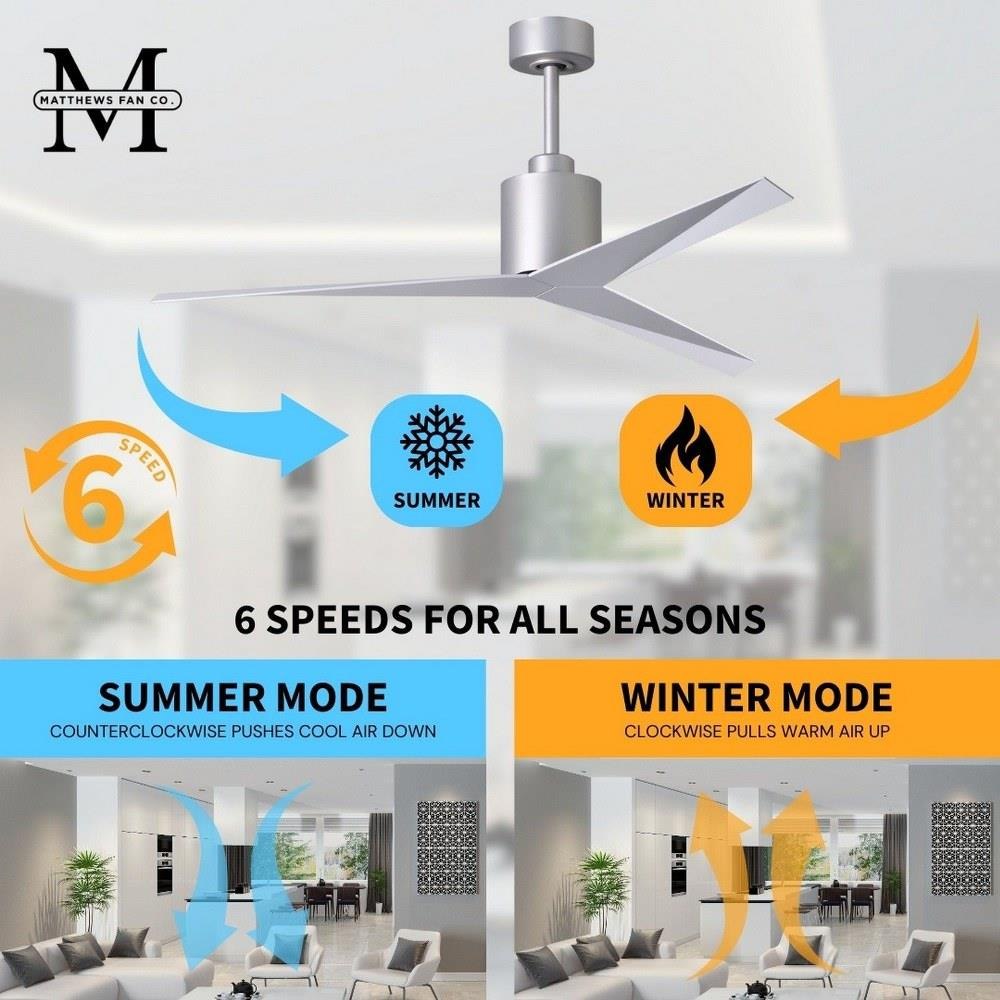 M
MATTHEWS FAN CO.

6 SPEED

SUMMER

WINTER

6 SPEEDS FOR ALL SEASONS

SUMMER MODE
COUNTERCLOCKWISE PUSHES COOL AIR DOWN

WINTER MODE
CLOCKWISE PULLS WARM AIR UP