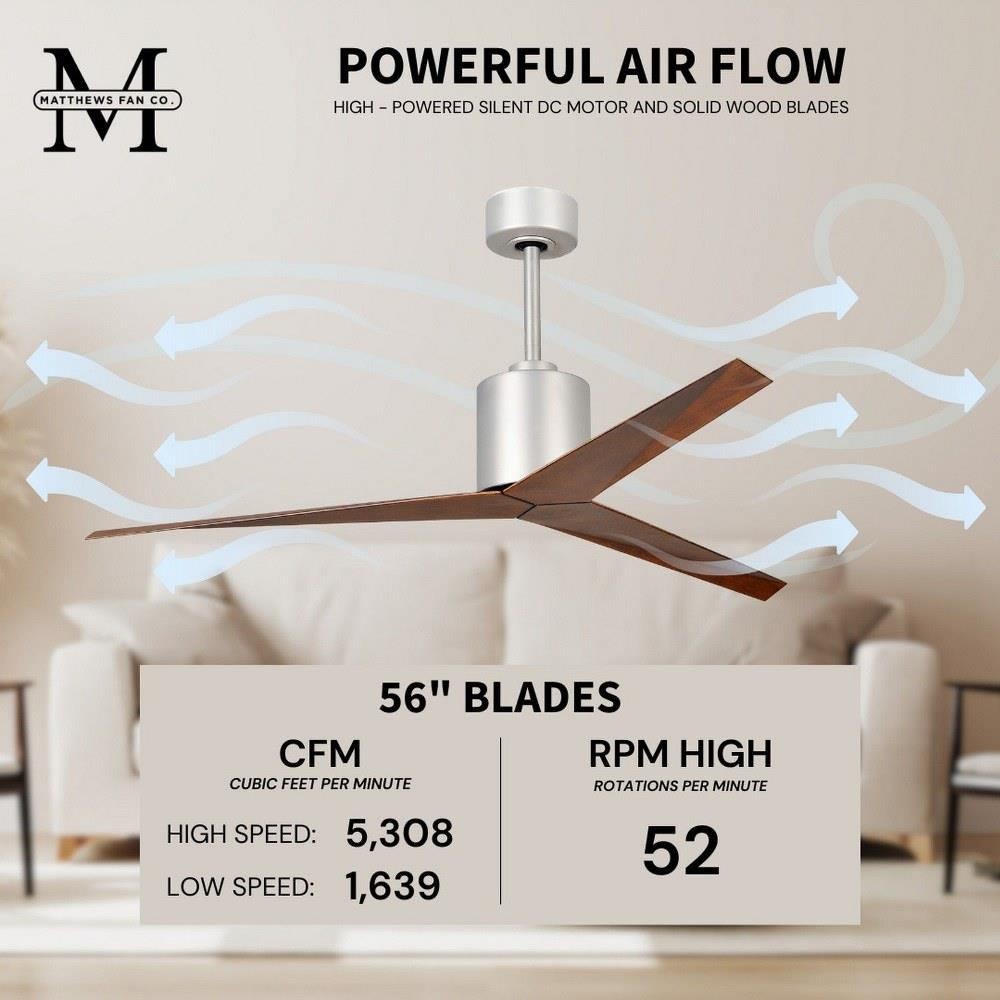 M
MATTHEWS FAN CO.

POWERFUL AIR FLOW
HIGH - POWERED SILENT DC MOTOR AND SOLID WOOD BLADES

56" BLADES

CFM
CUBIC FEET PER MINUTE
HIGH SPEED: 5,308
LOW SPEED: 1,639

RPM HIGH
ROTATIONS PER MINUTE
52