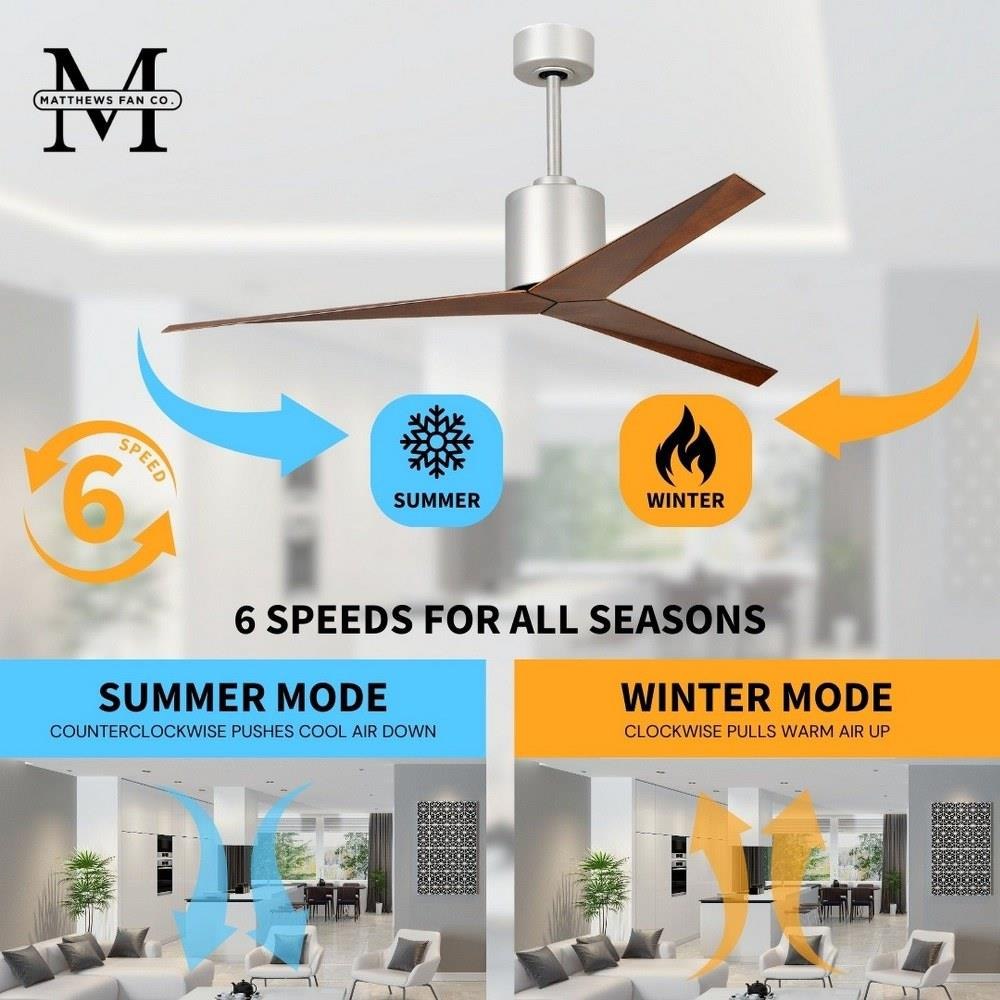 M
MATTHEWS FAN CO.

6
SPEED

SUMMER

WINTER

6 SPEEDS FOR ALL SEASONS

SUMMER MODE
COUNTERCLOCKWISE PUSHES COOL AIR DOWN

WINTER MODE
CLOCKWISE PULLS WARM AIR UP