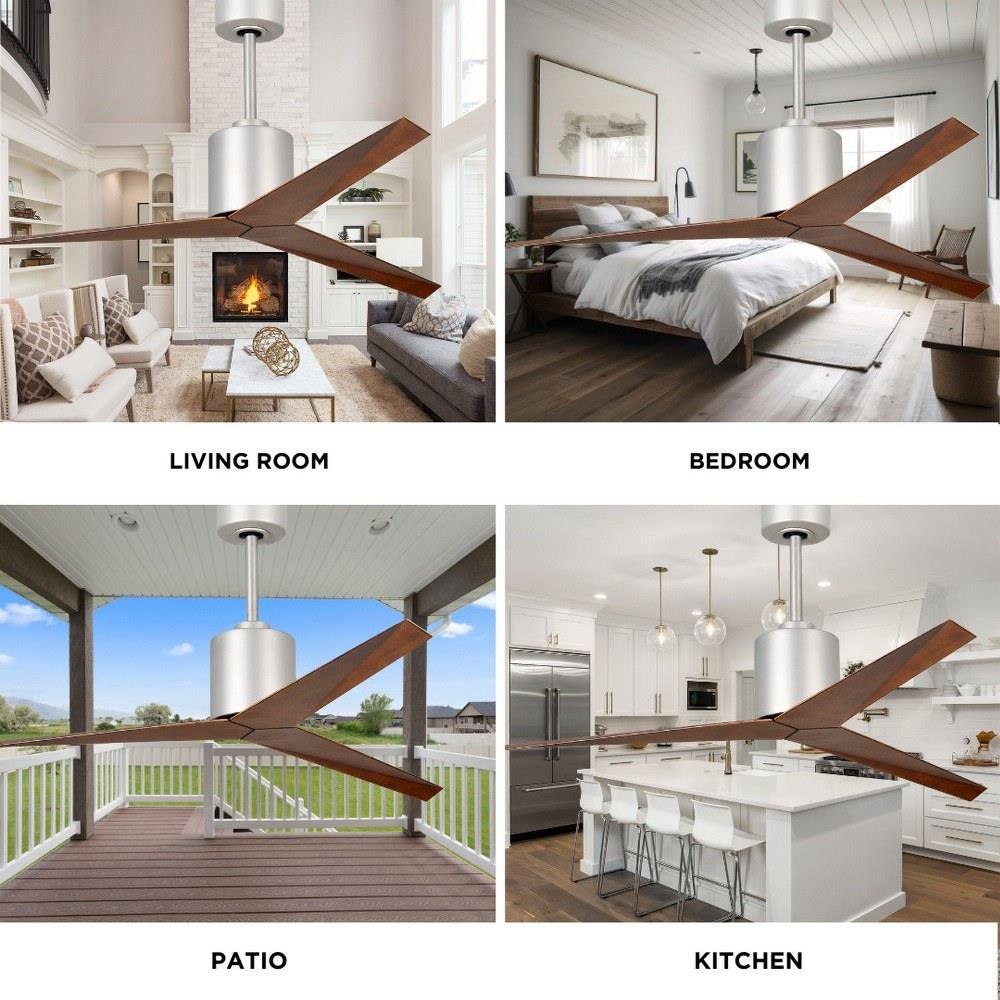 LIVING ROOM

BEDROOM

PATIO

KITCHEN