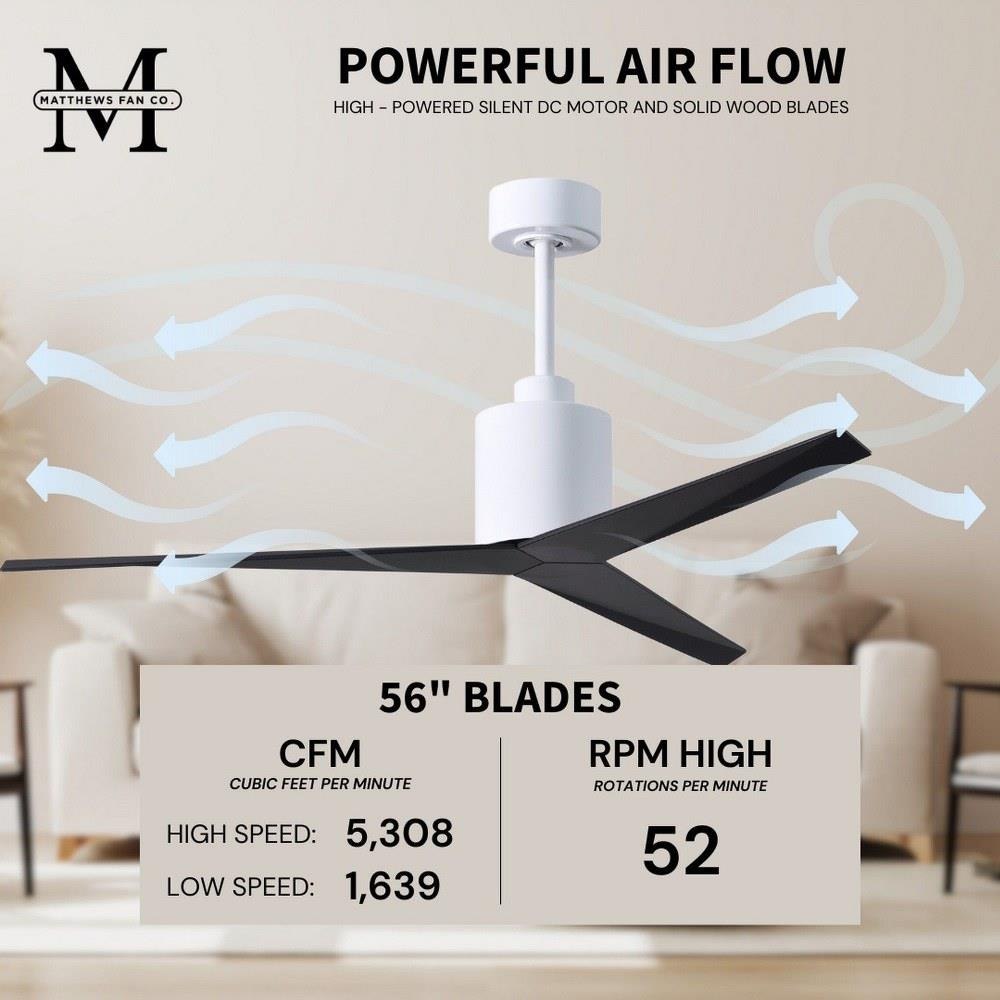 M
MATTHEWS FAN CO.

POWERFUL AIR FLOW

HIGH - POWERED SILENT DC MOTOR AND SOLID WOOD BLADES

56" BLADES

CFM
CUBIC FEET PER MINUTE

HIGH SPEED: 5,308

LOW SPEED: 1,639

RPM HIGH
ROTATIONS PER MINUTE

52