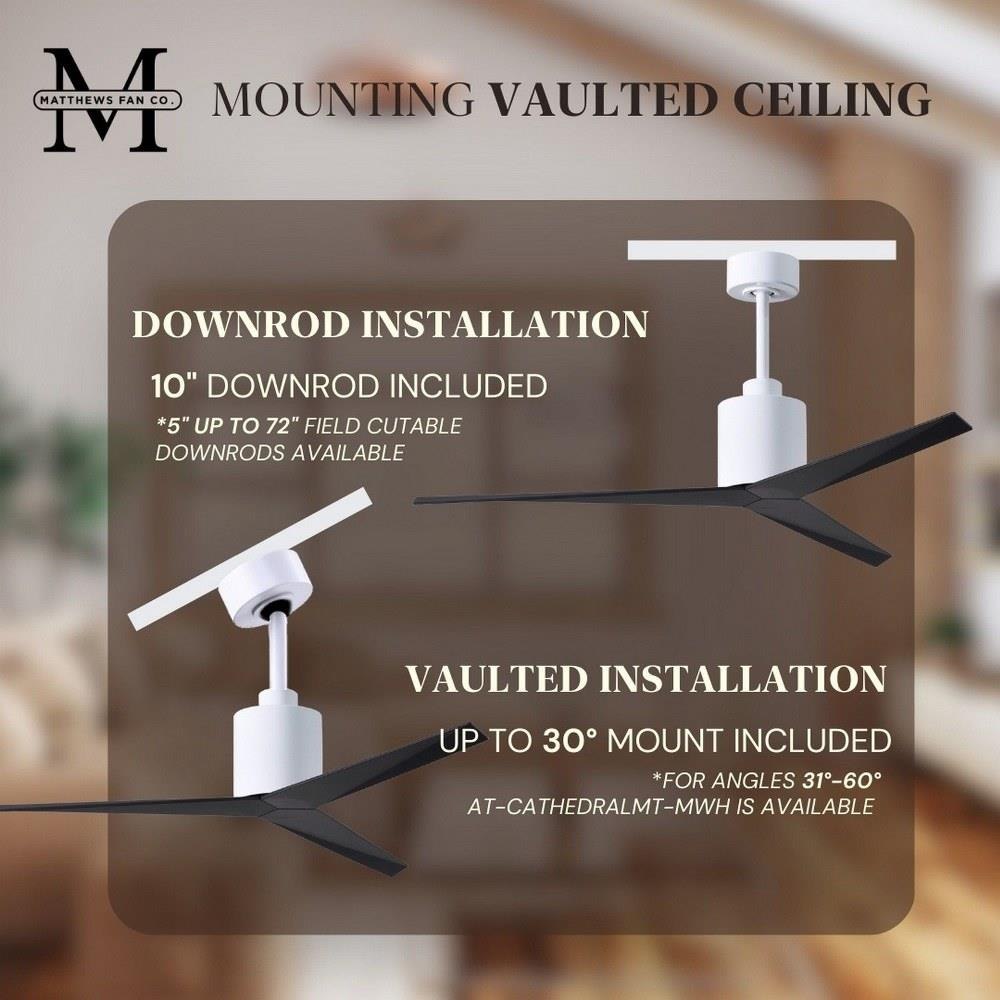 M
MATTHEWS FAN CO.

MOUNTING VAULTED CEILING

DOWNROD INSTALLATION

10" DOWNROD INCLUDED

*5" UP TO 72" FIELD CUTABLE DOWNRODS AVAILABLE

VAULTED INSTALLATION

UP TO 30° MOUNT INCLUDED

*FOR ANGLES 31°-60° AT-CATHEDRALMT-MWH IS AVAILABLE