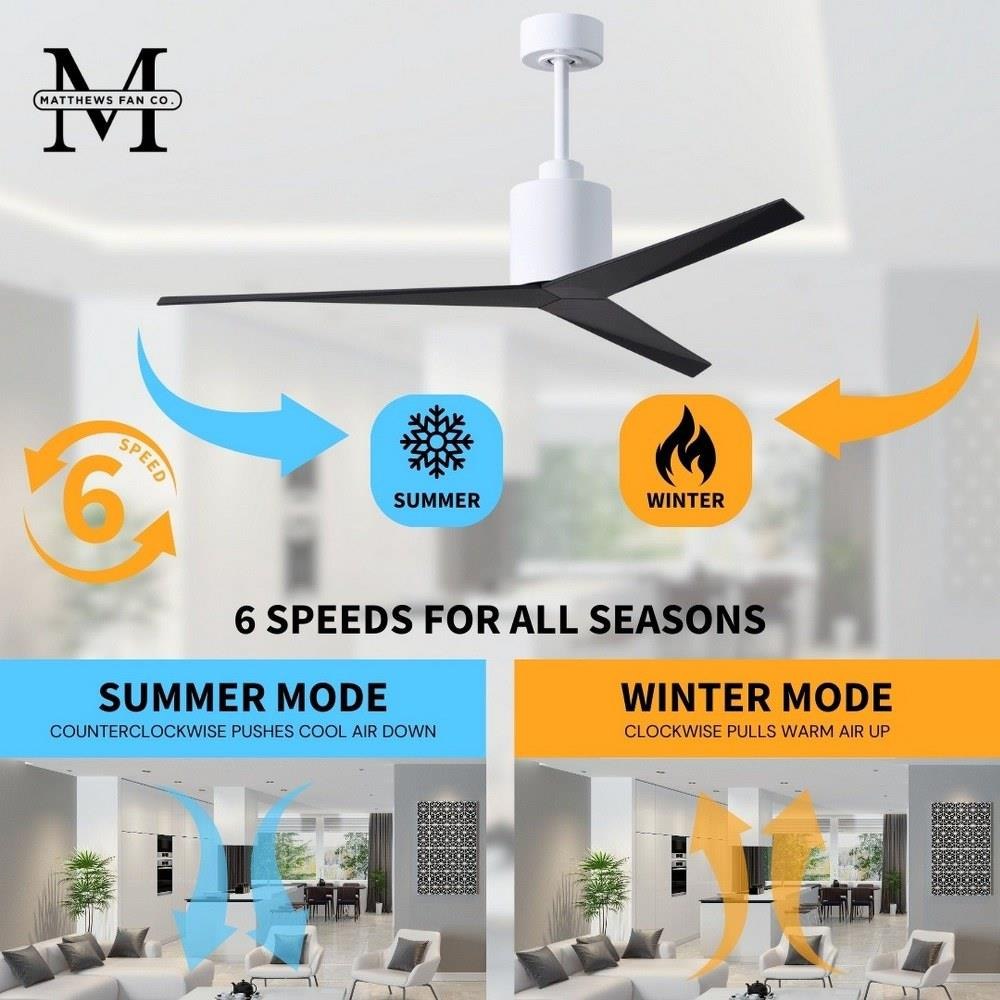 M
MATTHEWS FAN CO.

6
SPEED

SUMMER

WINTER

6 SPEEDS FOR ALL SEASONS

SUMMER MODE
COUNTERCLOCKWISE PUSHES COOL AIR DOWN

WINTER MODE
CLOCKWISE PULLS WARM AIR UP