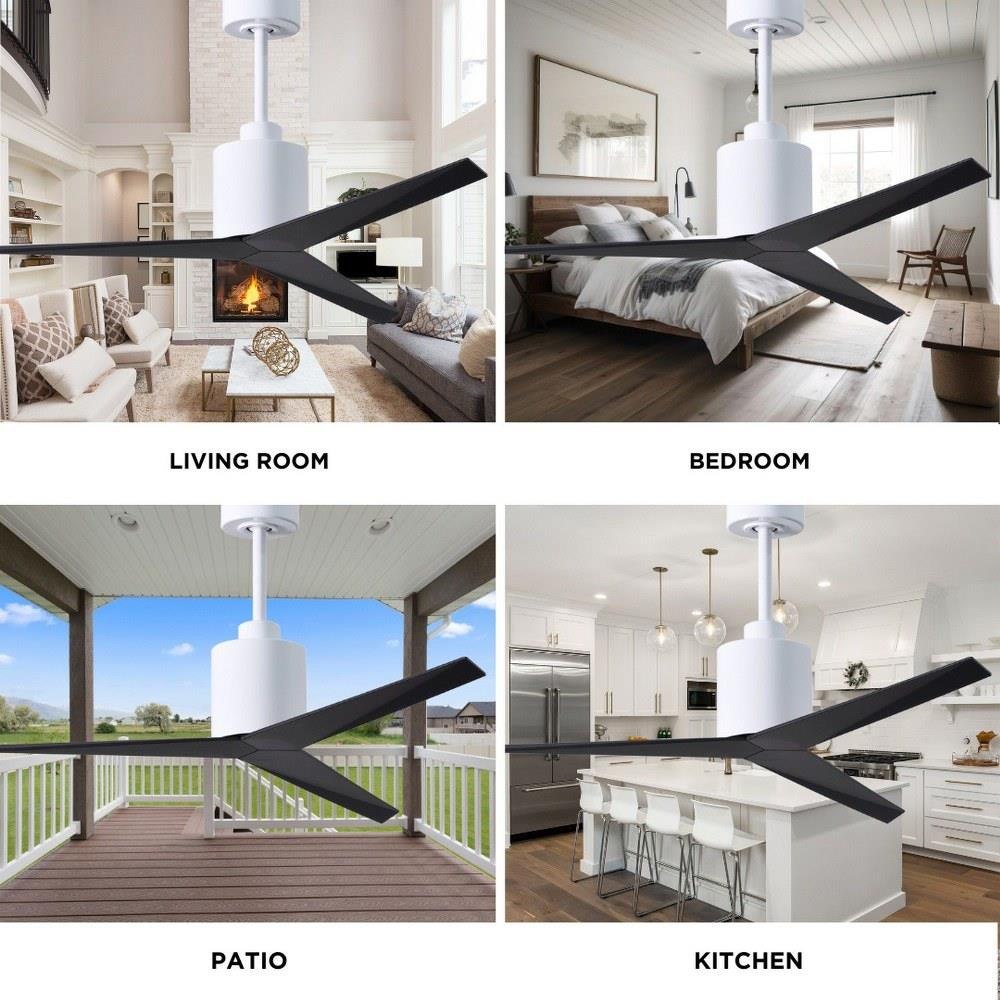 LIVING ROOM

BEDROOM

PATIO

KITCHEN