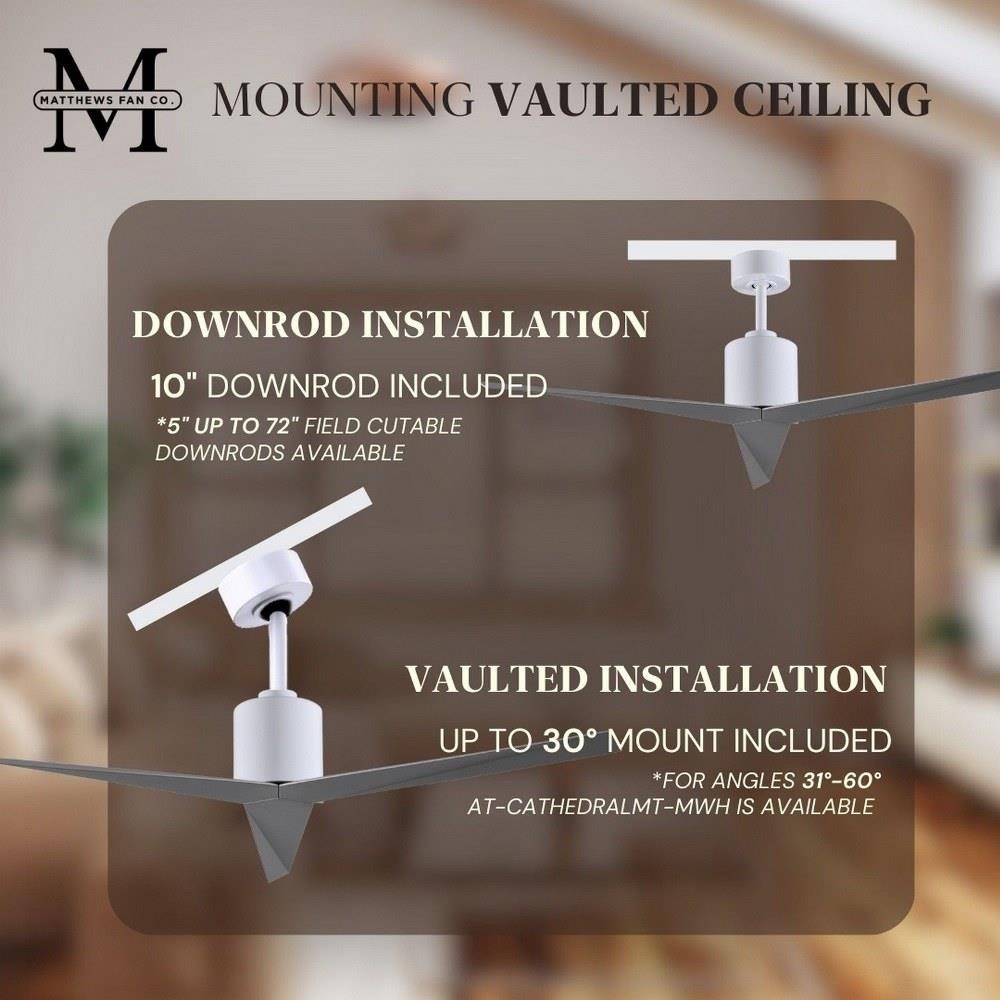 M
MATTHEWS FAN CO.

MOUNTING VAULTED CEILING

DOWNROD INSTALLATION

10" DOWNROD INCLUDED

*5" UP TO 72" FIELD CUTABLE DOWNRODS AVAILABLE

VAULTED INSTALLATION

UP TO 30° MOUNT INCLUDED

*FOR ANGLES 31°-60° AT-CATHEDRALMT-MWH IS AVAILABLE