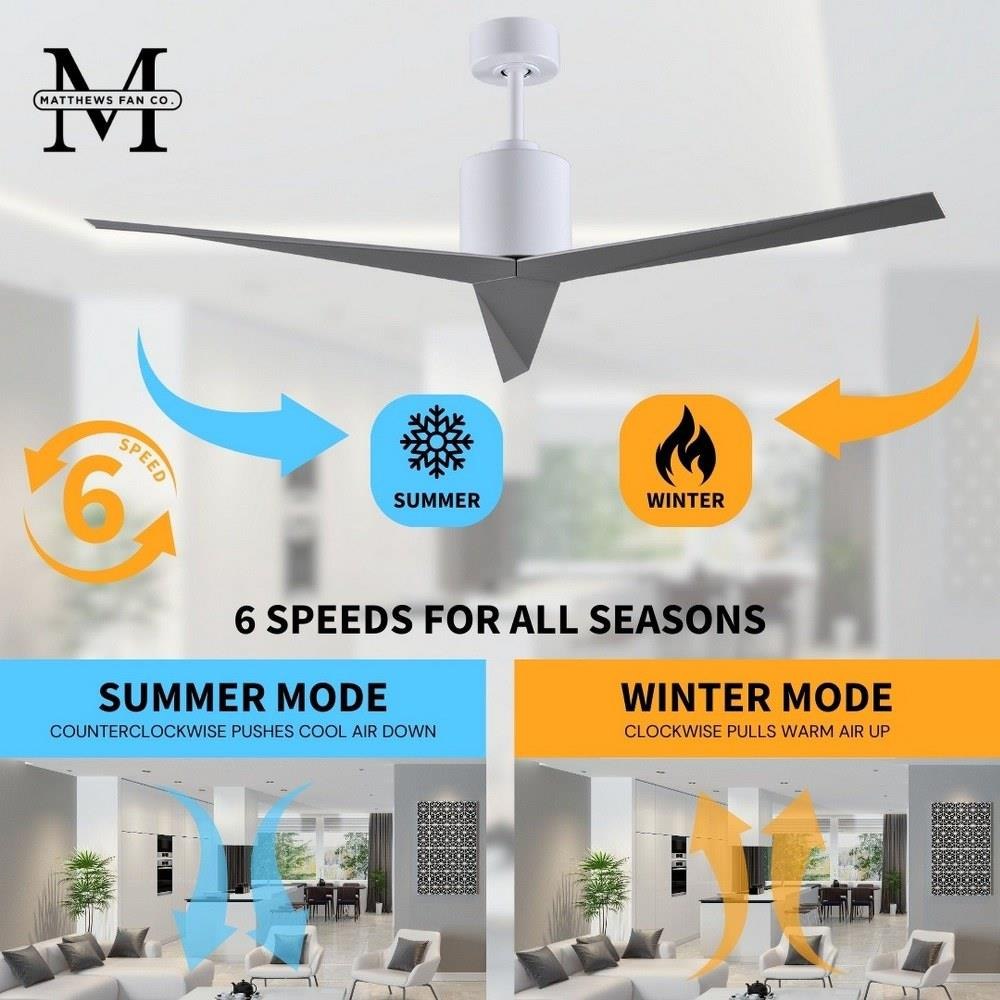 M
MATTHEWS FAN CO.

6
SPEED

SUMMER

WINTER

6 SPEEDS FOR ALL SEASONS

SUMMER MODE
COUNTERCLOCKWISE PUSHES COOL AIR DOWN

WINTER MODE
CLOCKWISE PULLS WARM AIR UP