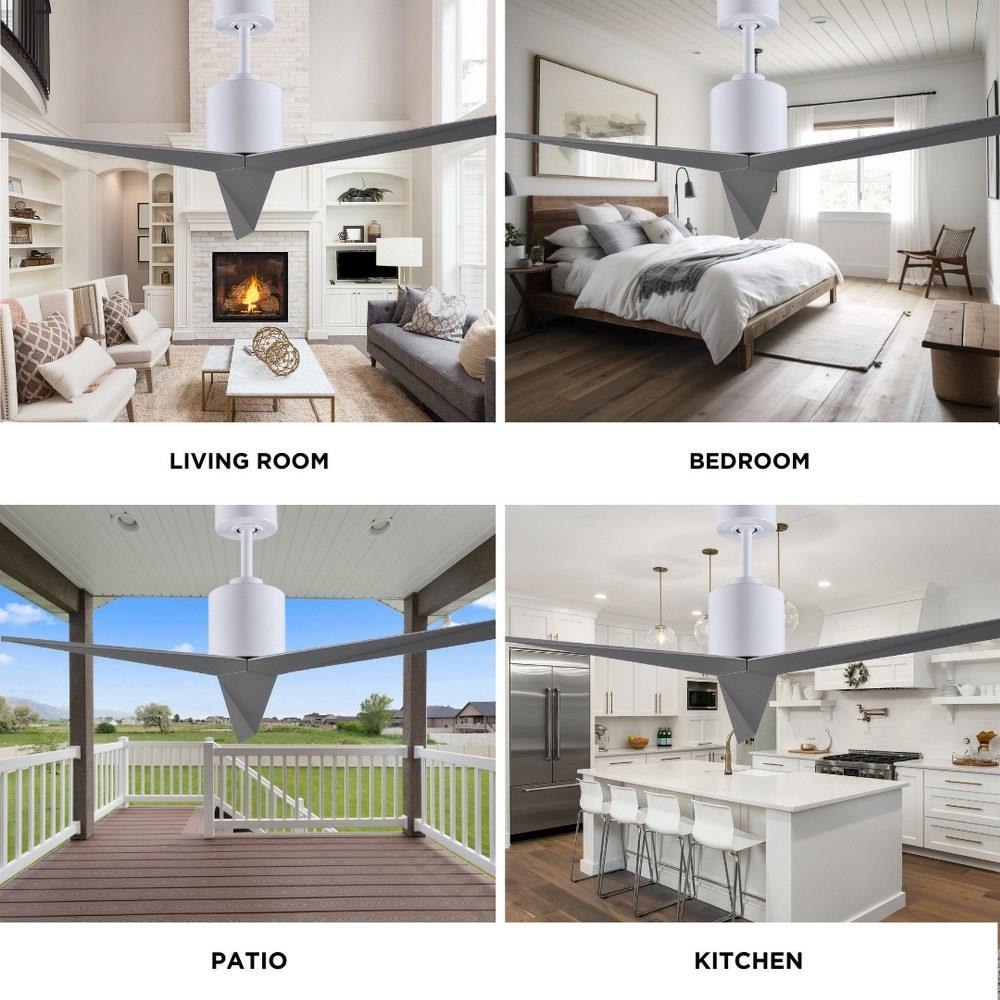 LIVING ROOM

BEDROOM

PATIO

KITCHEN