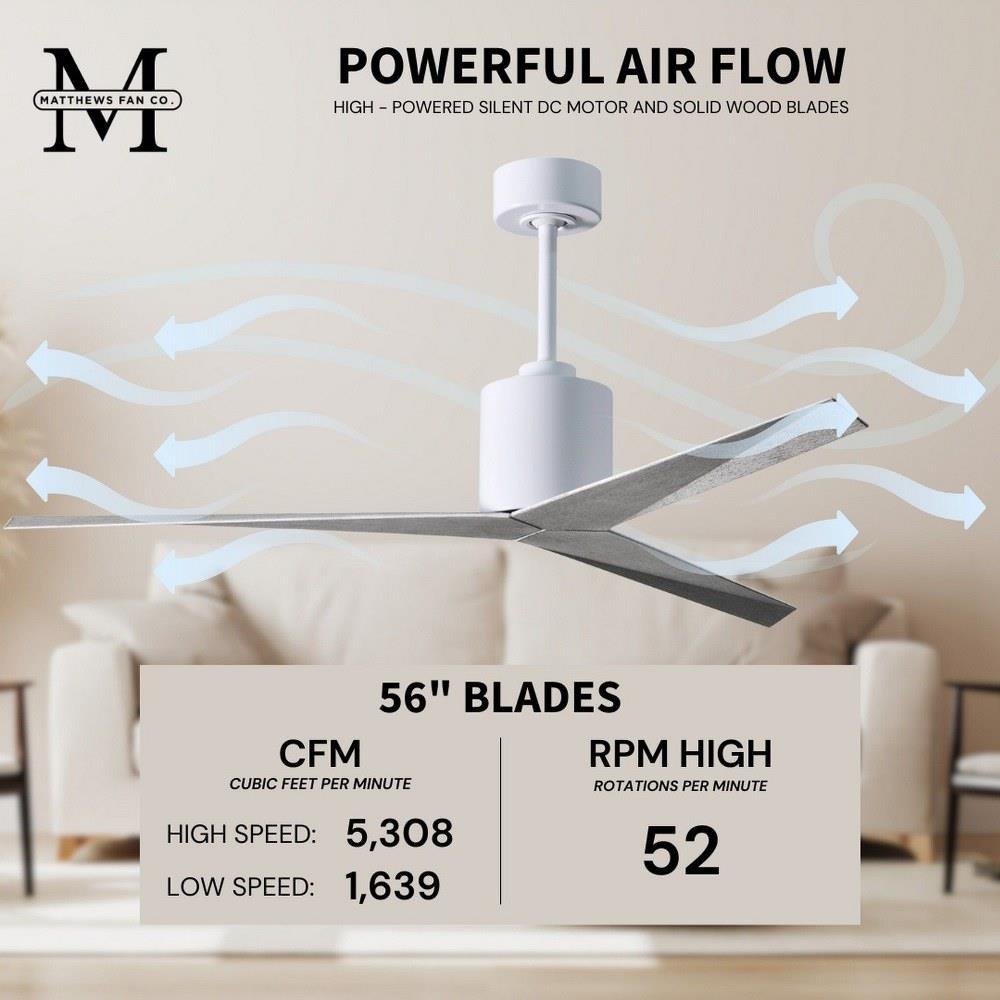 M
MATTHEWS FAN CO.

POWERFUL AIR FLOW

HIGH - POWERED SILENT DC MOTOR AND SOLID WOOD BLADES

56" BLADES

CFM
CUBIC FEET PER MINUTE

HIGH SPEED: 5,308

LOW SPEED: 1,639

RPM HIGH
ROTATIONS PER MINUTE

52