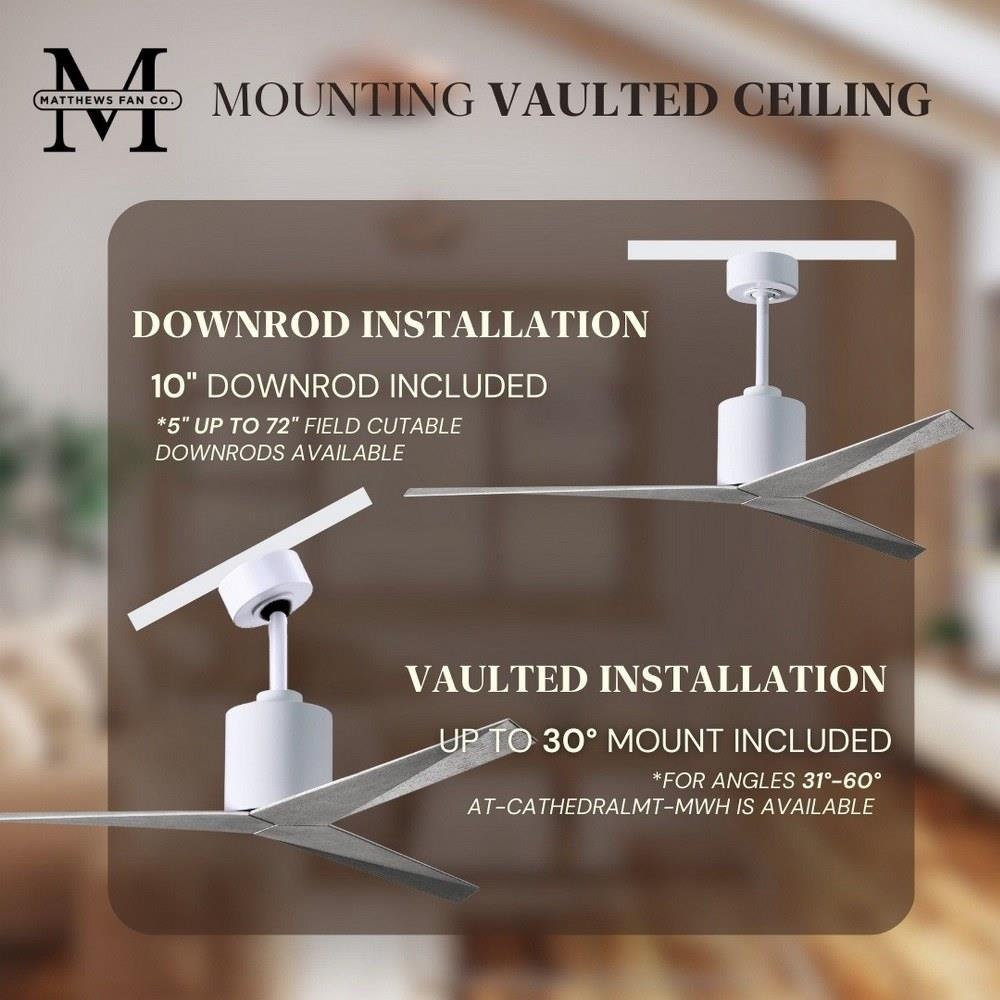 M
MATTHEWS FAN CO.

MOUNTING VAULTED CEILING

DOWNROD INSTALLATION

10" DOWNROD INCLUDED

*5" UP TO 72" FIELD CUTABLE DOWNRODS AVAILABLE

VAULTED INSTALLATION

UP TO 30° MOUNT INCLUDED

*FOR ANGLES 31°-60° AT-CATHEDRALMT-MWH IS AVAILABLE