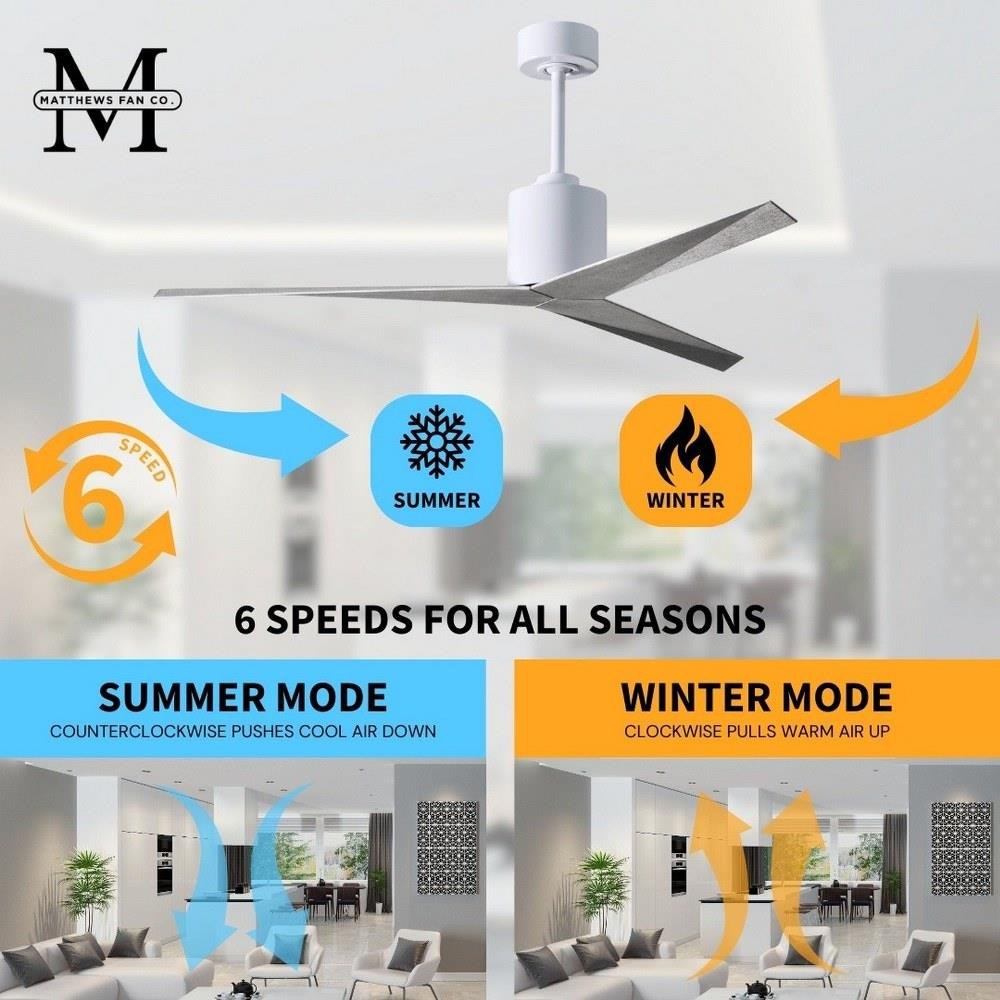 M
MATTHEWS FAN CO.

6
SPEED

SUMMER

WINTER

6 SPEEDS FOR ALL SEASONS

SUMMER MODE
COUNTERCLOCKWISE PUSHES COOL AIR DOWN

WINTER MODE
CLOCKWISE PULLS WARM AIR UP