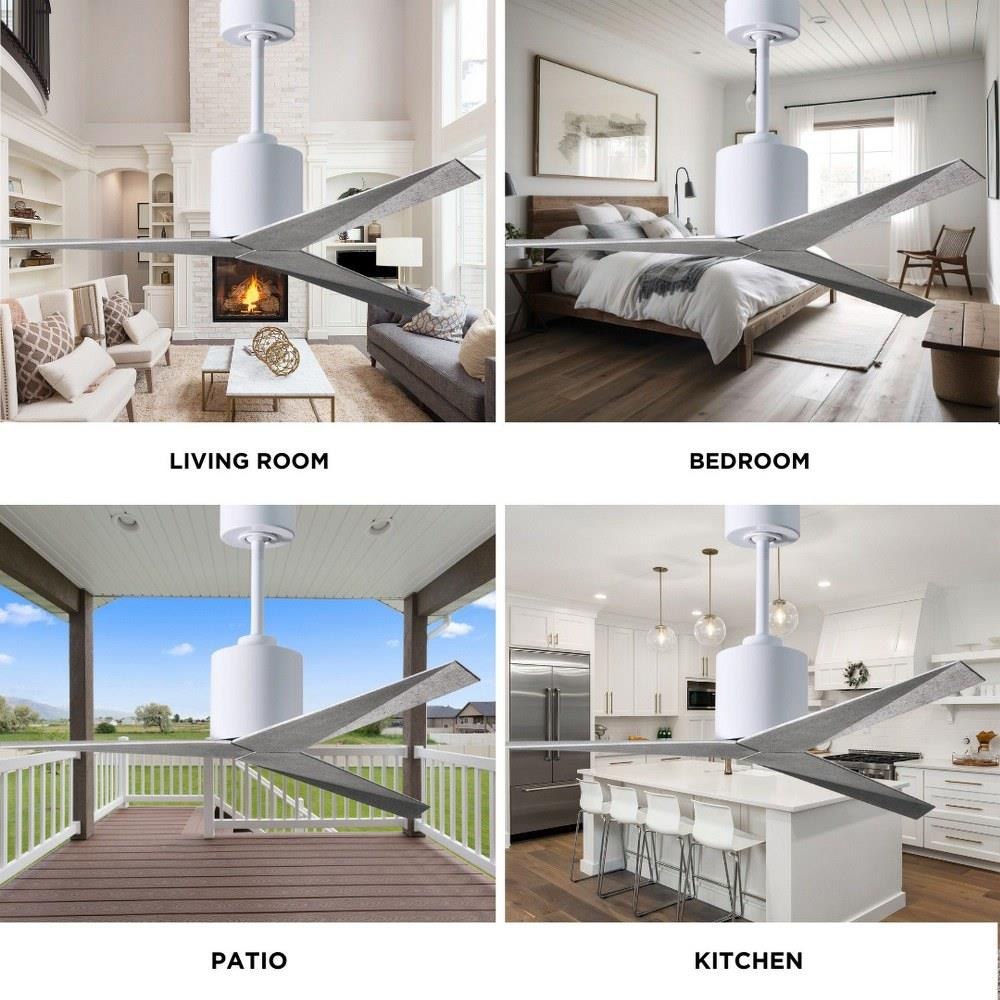 LIVING ROOM

BEDROOM

PATIO

KITCHEN