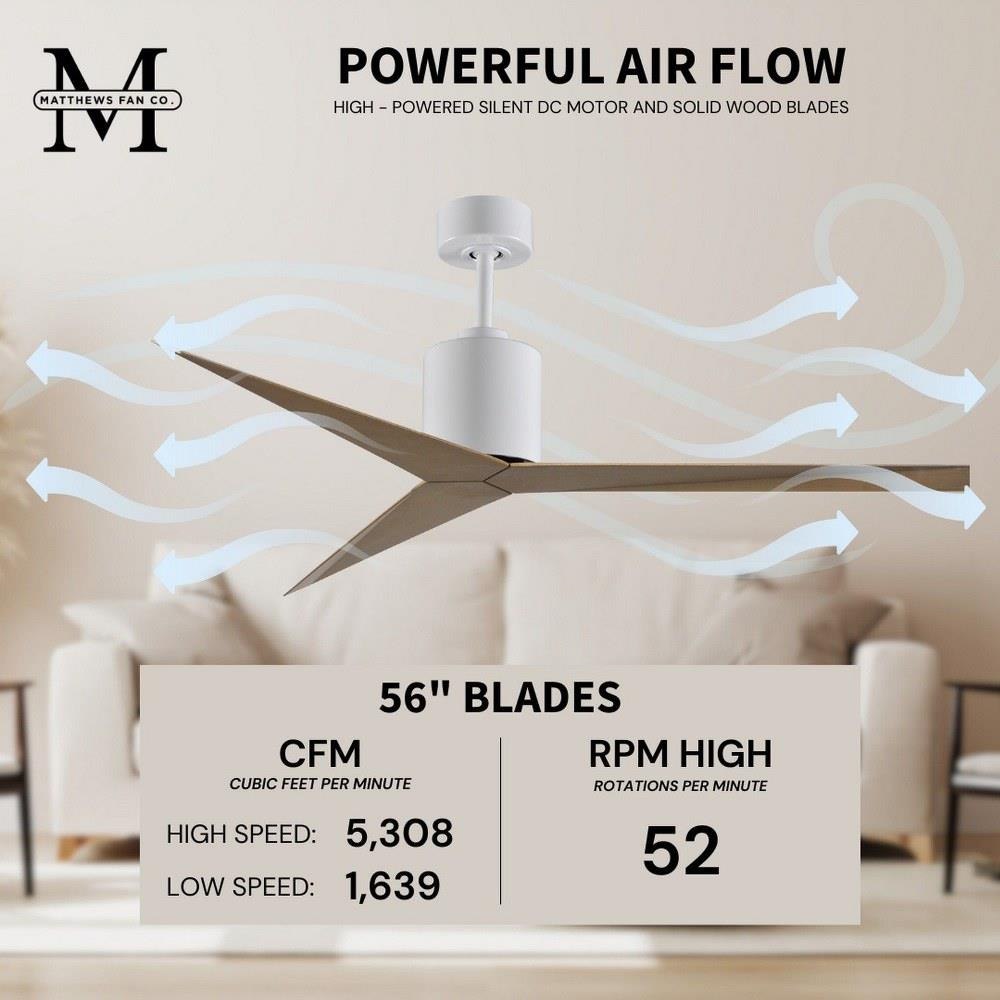 M
MATTHEWS FAN CO.

POWERFUL AIR FLOW

HIGH - POWERED SILENT DC MOTOR AND SOLID WOOD BLADES

56" BLADES

CFM
CUBIC FEET PER MINUTE

HIGH SPEED: 5,308

LOW SPEED: 1,639

RPM HIGH
ROTATIONS PER MINUTE

52