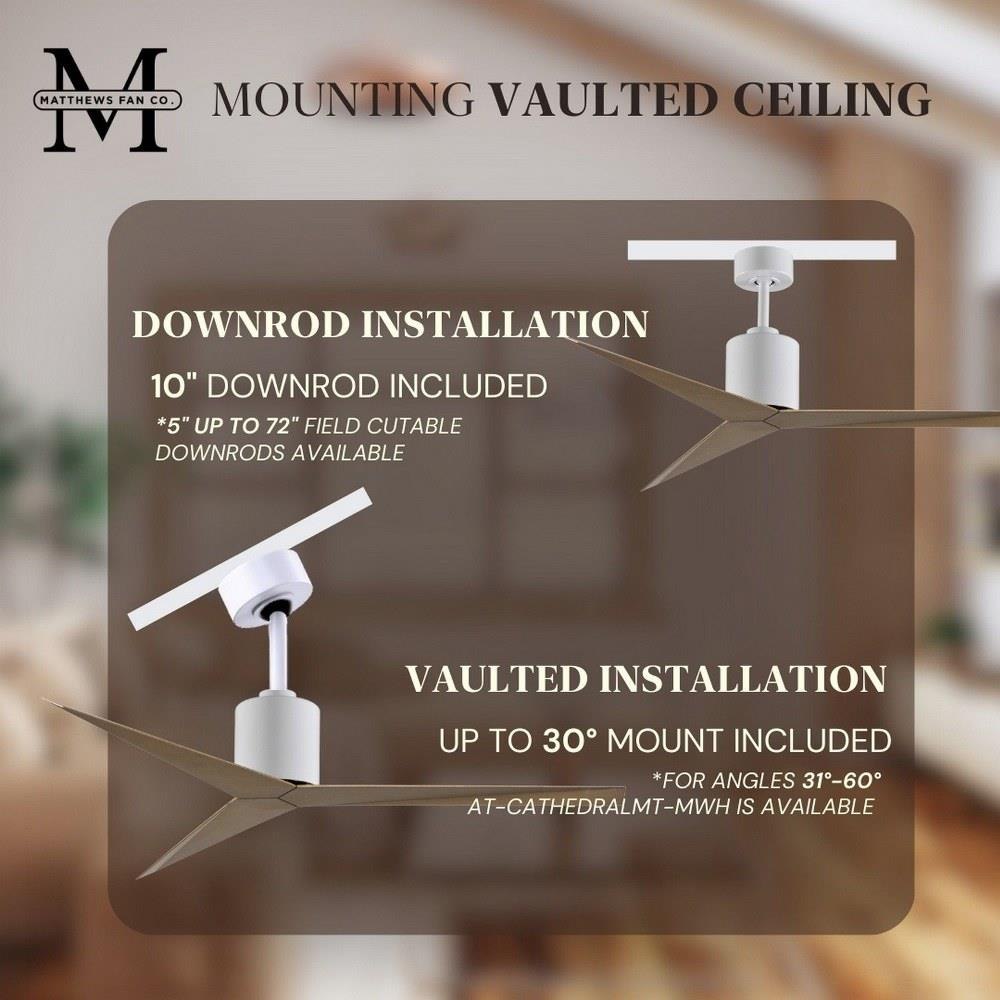 M
MATTHEWS FAN CO.

MOUNTING VAULTED CEILING

DOWNROD INSTALLATION

10" DOWNROD INCLUDED

*5" UP TO 72" FIELD CUTABLE DOWNRODS AVAILABLE

VAULTED INSTALLATION

UP TO 30° MOUNT INCLUDED

*FOR ANGLES 31°-60° AT-CATHEDRALMT-MWH IS AVAILABLE