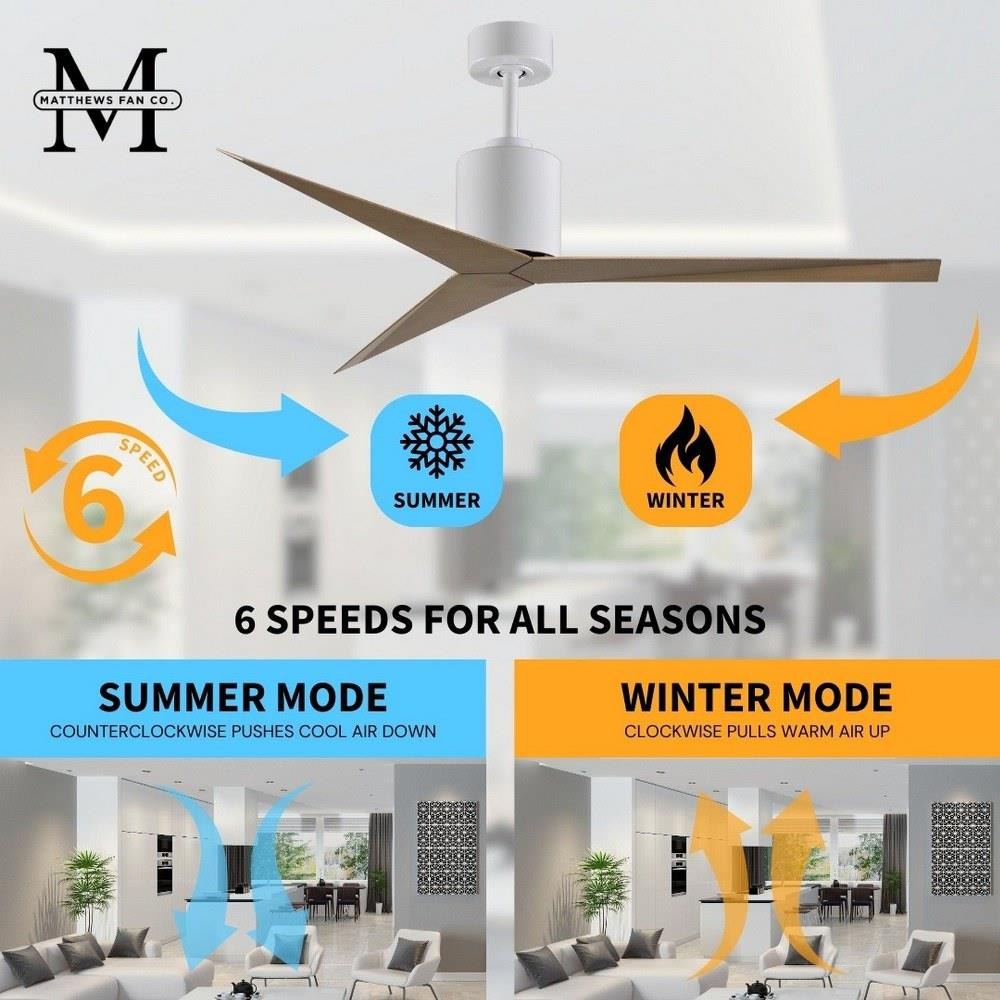 M
MATTHEWS FAN CO.

6 SPEED

SUMMER

WINTER

6 SPEEDS FOR ALL SEASONS

SUMMER MODE
COUNTERCLOCKWISE PUSHES COOL AIR DOWN

WINTER MODE
CLOCKWISE PULLS WARM AIR UP