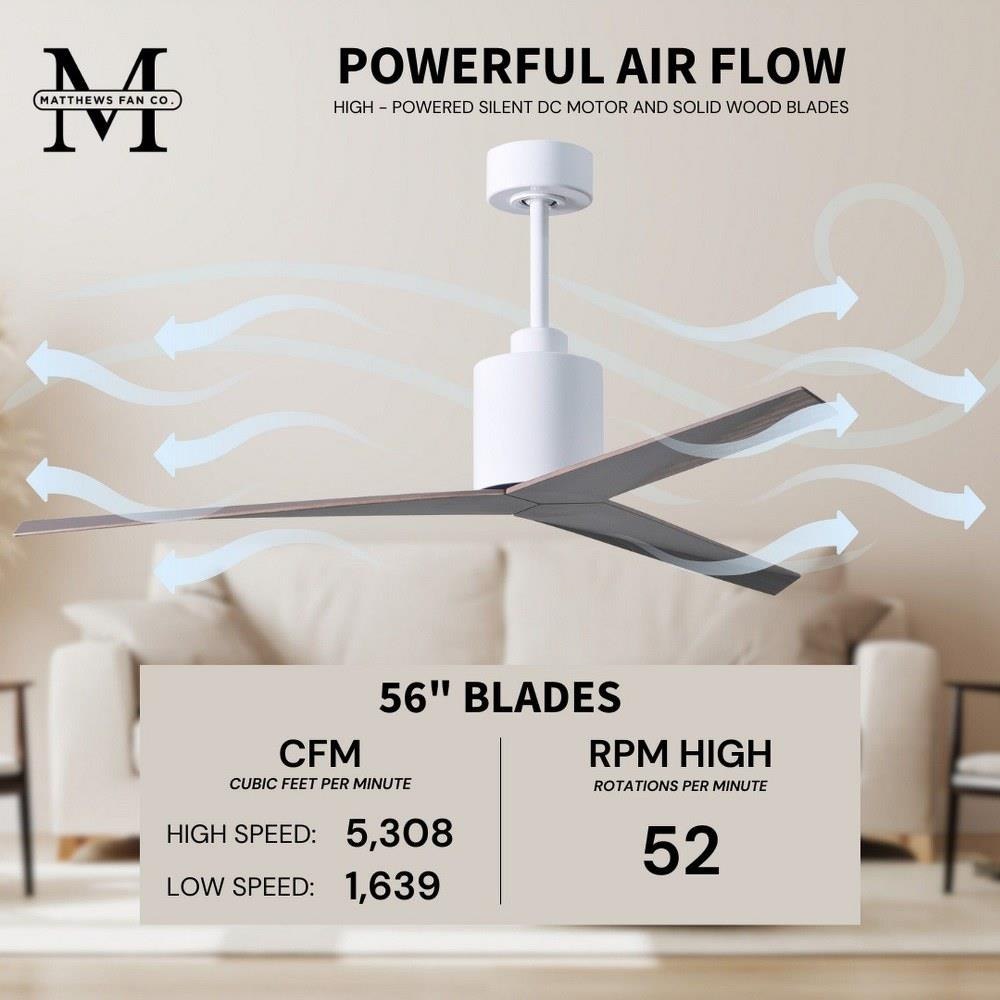 M
MATTHEWS FAN CO.

POWERFUL AIR FLOW

HIGH - POWERED SILENT DC MOTOR AND SOLID WOOD BLADES

56" BLADES

CFM
CUBIC FEET PER MINUTE

HIGH SPEED: 5,308
LOW SPEED: 1,639

RPM HIGH
ROTATIONS PER MINUTE

52