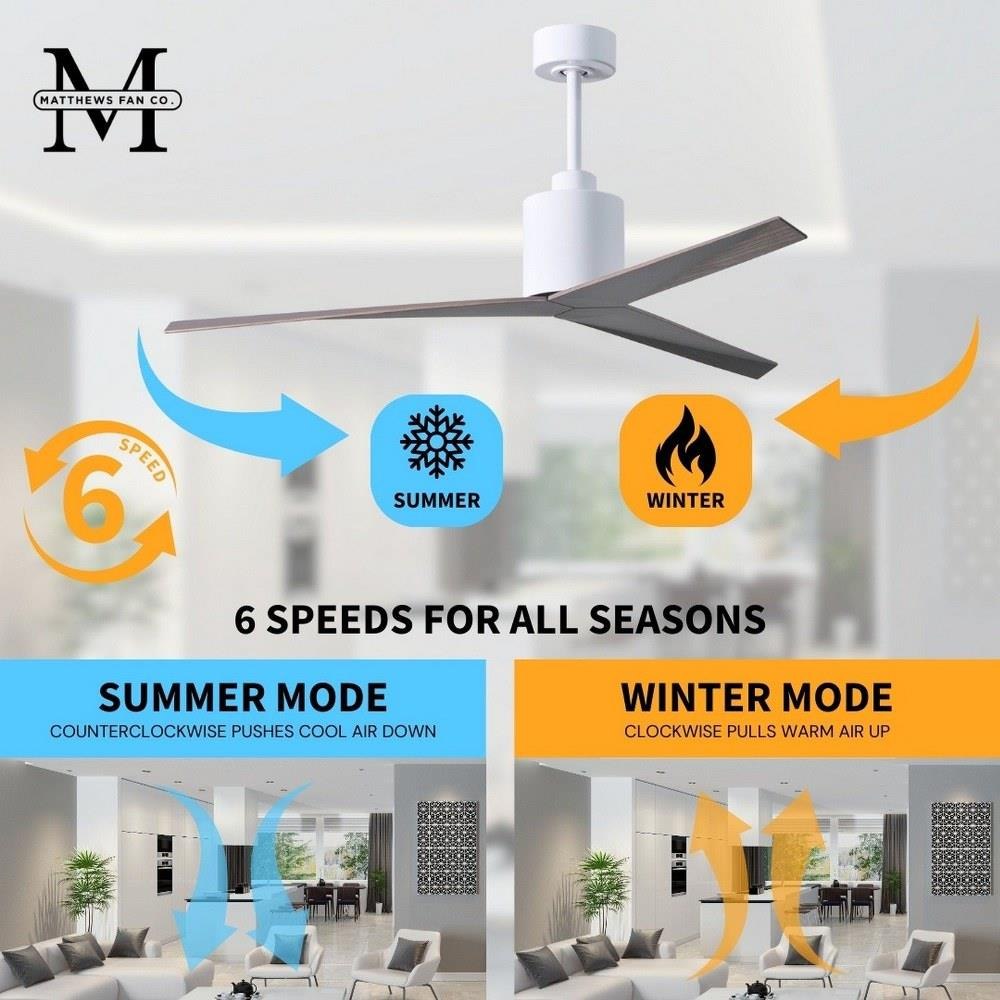 M
MATTHEWS FAN CO.

6
SPEED

SUMMER

WINTER

6 SPEEDS FOR ALL SEASONS

SUMMER MODE
COUNTERCLOCKWISE PUSHES COOL AIR DOWN

WINTER MODE
CLOCKWISE PULLS WARM AIR UP