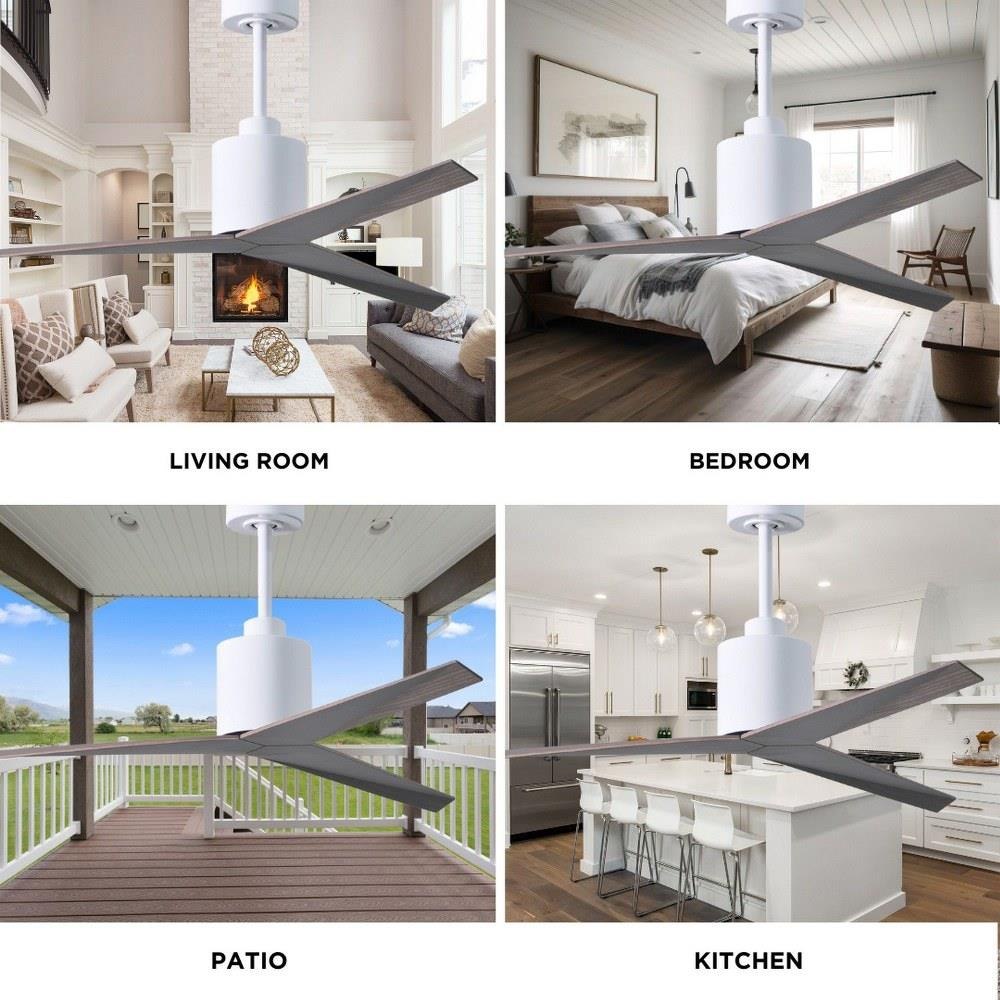 LIVING ROOM

BEDROOM

PATIO

KITCHEN