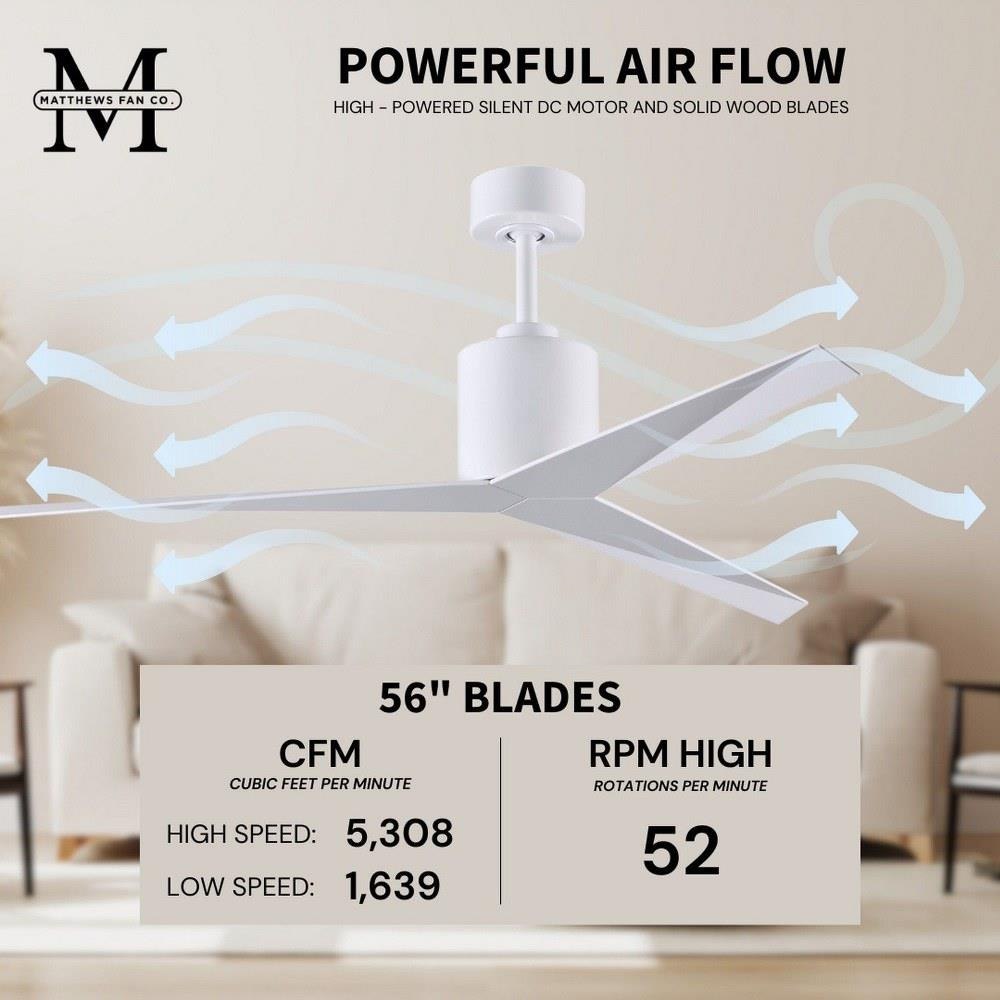 M
MATTHEWS FAN CO.

POWERFUL AIR FLOW

HIGH - POWERED SILENT DC MOTOR AND SOLID WOOD BLADES

56" BLADES

CFM
CUBIC FEET PER MINUTE

HIGH SPEED: 5,308

LOW SPEED: 1,639

RPM HIGH
ROTATIONS PER MINUTE

52