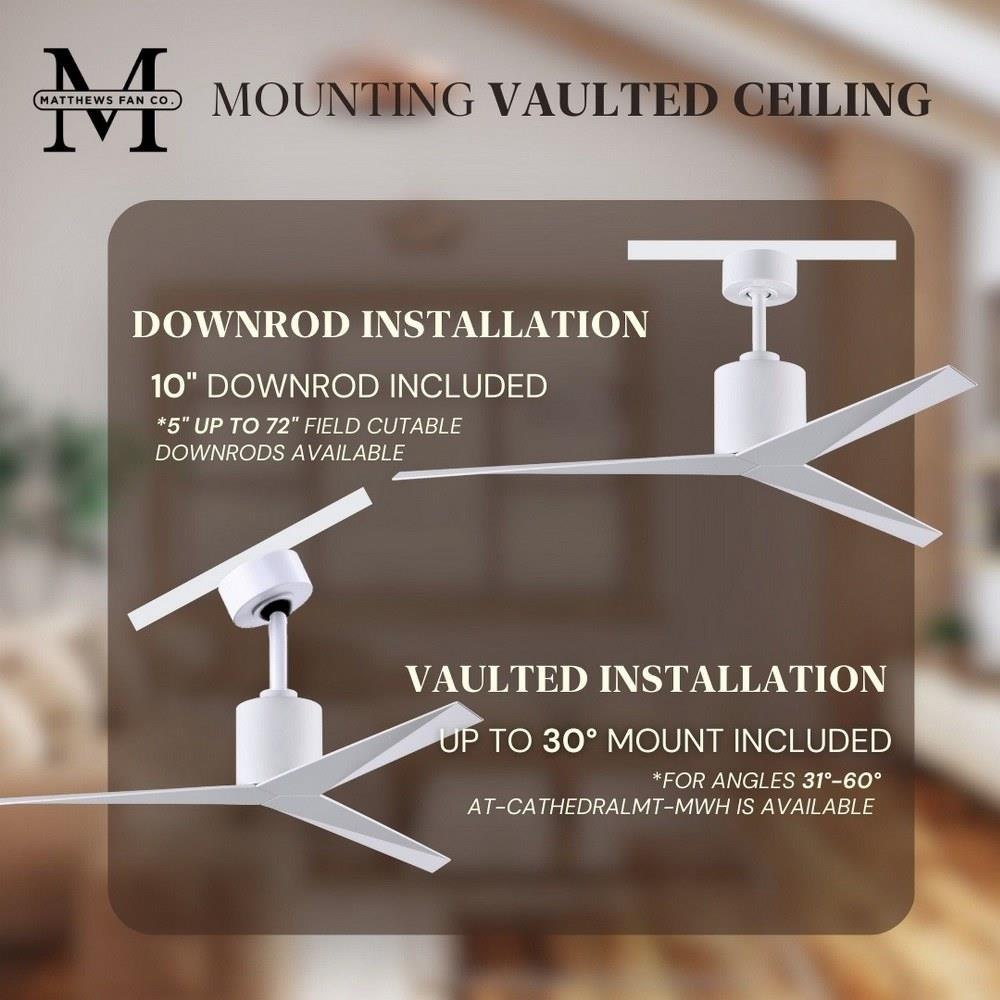 M
MATTHEWS FAN CO.

MOUNTING VAULTED CEILING

DOWNROD INSTALLATION

10" DOWNROD INCLUDED

*5" UP TO 72" FIELD CUTABLE DOWNRODS AVAILABLE

VAULTED INSTALLATION

UP TO 30° MOUNT INCLUDED

*FOR ANGLES 31°-60° AT-CATHEDRALMT-MWH IS AVAILABLE