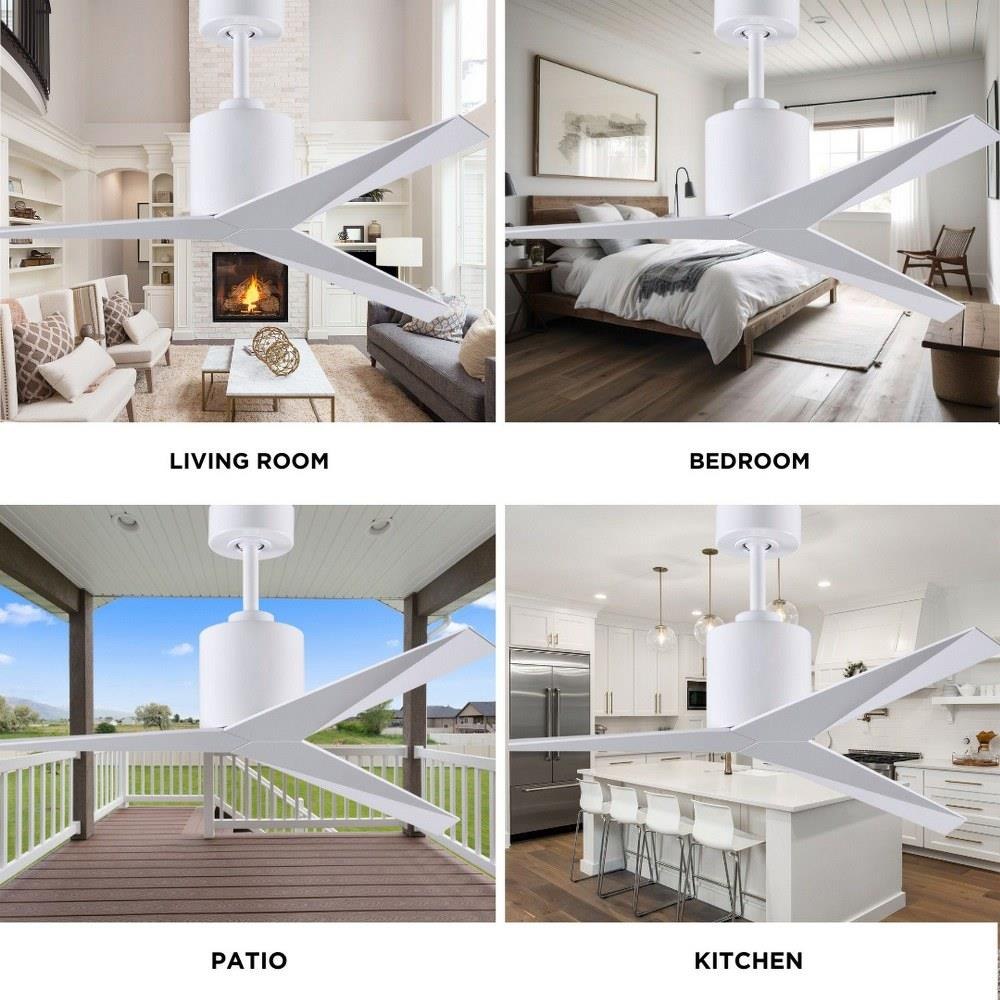 LIVING ROOM

BEDROOM

PATIO

KITCHEN