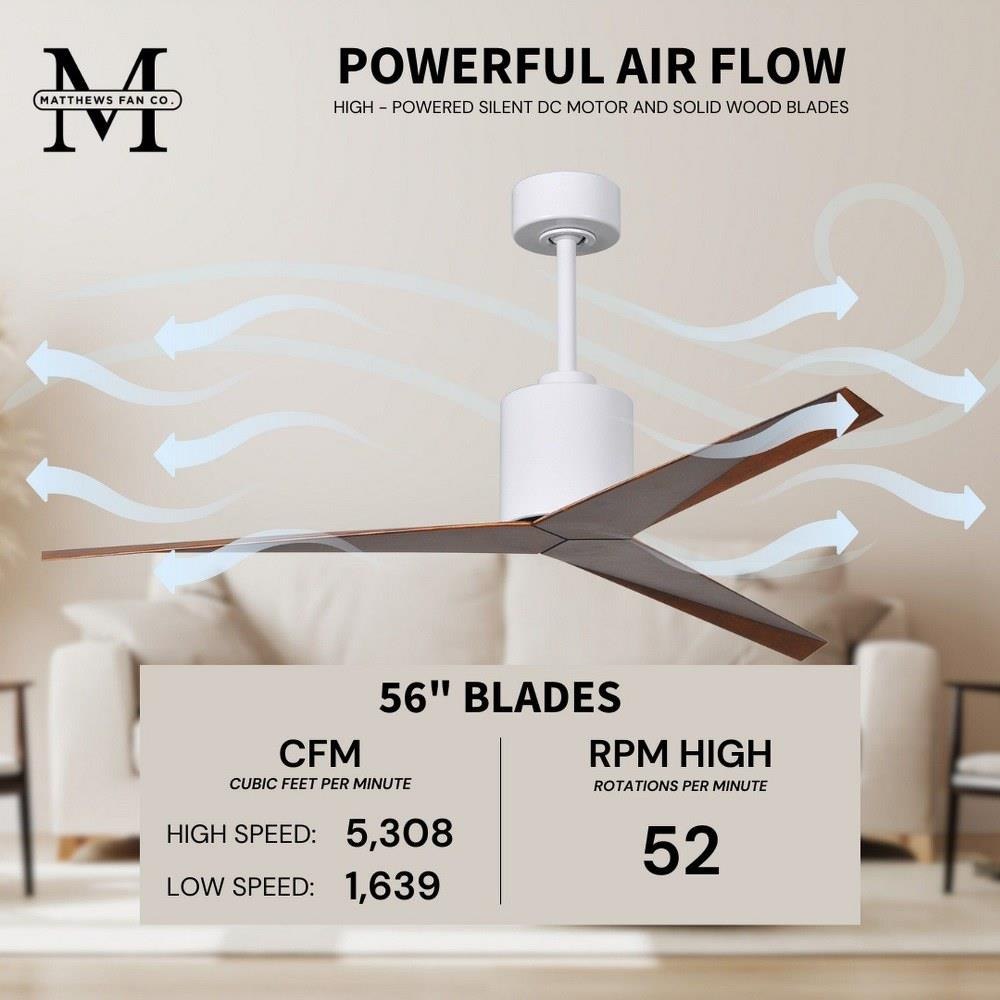 M
MATTHEWS FAN CO.

POWERFUL AIR FLOW

HIGH - POWERED SILENT DC MOTOR AND SOLID WOOD BLADES

56" BLADES

CFM
CUBIC FEET PER MINUTE

HIGH SPEED: 5,308

LOW SPEED: 1,639

RPM HIGH
ROTATIONS PER MINUTE

52