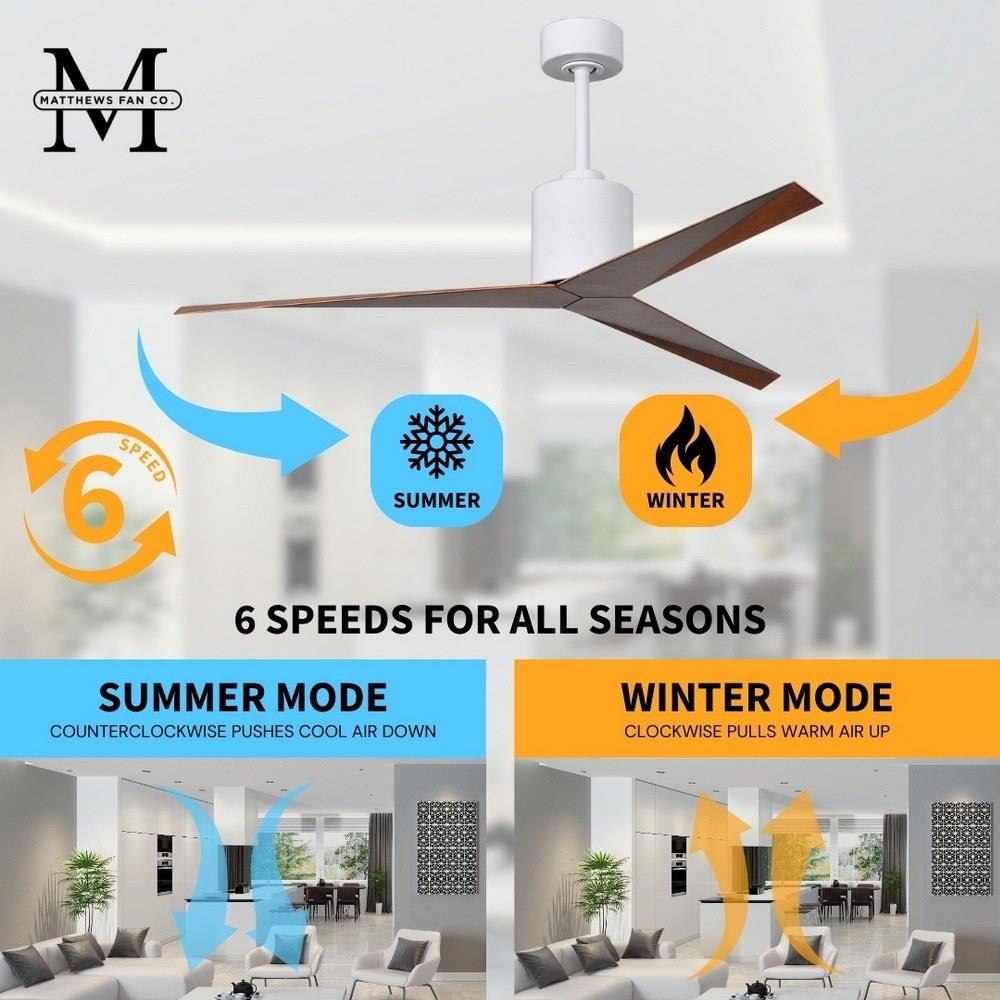 M
MATTHEWS FAN CO.

6
SPEED

SUMMER

WINTER

6 SPEEDS FOR ALL SEASONS

SUMMER MODE
COUNTERCLOCKWISE PUSHES COOL AIR DOWN

WINTER MODE
CLOCKWISE PULLS WARM AIR UP