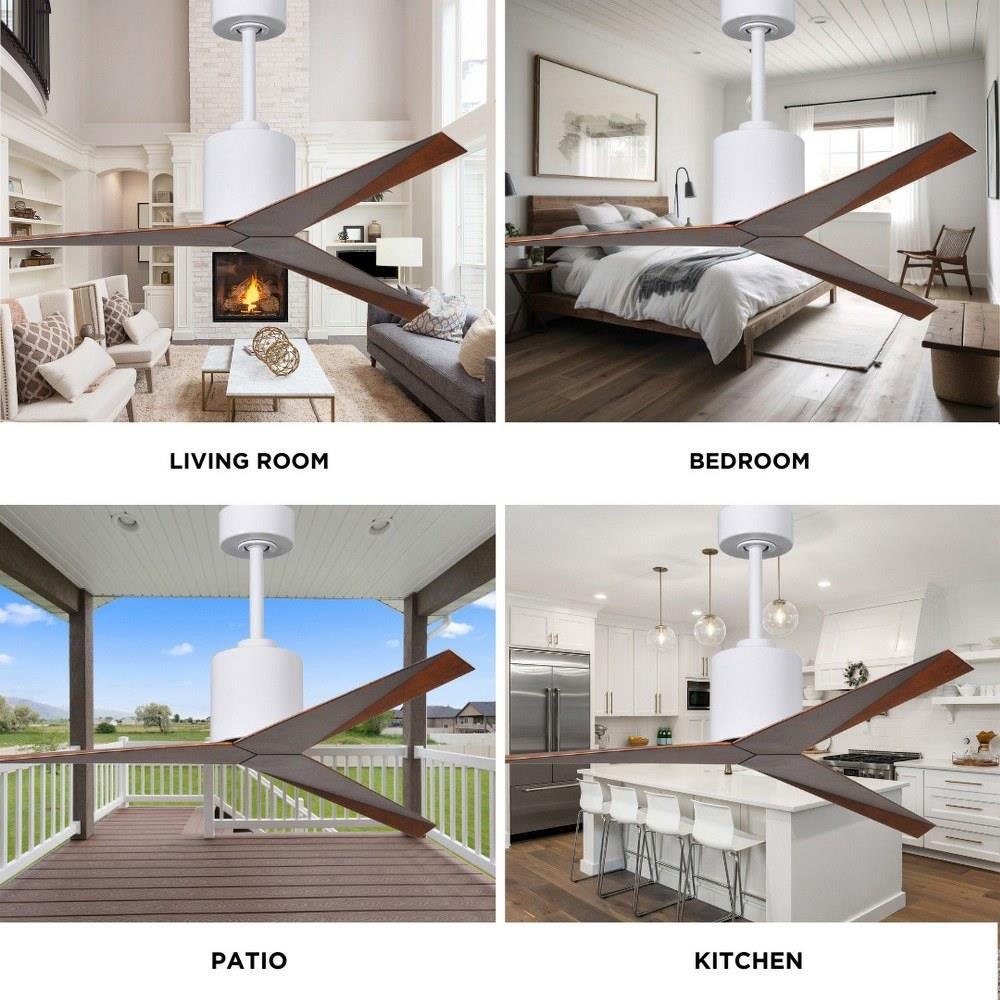 LIVING ROOM

BEDROOM

PATIO

KITCHEN