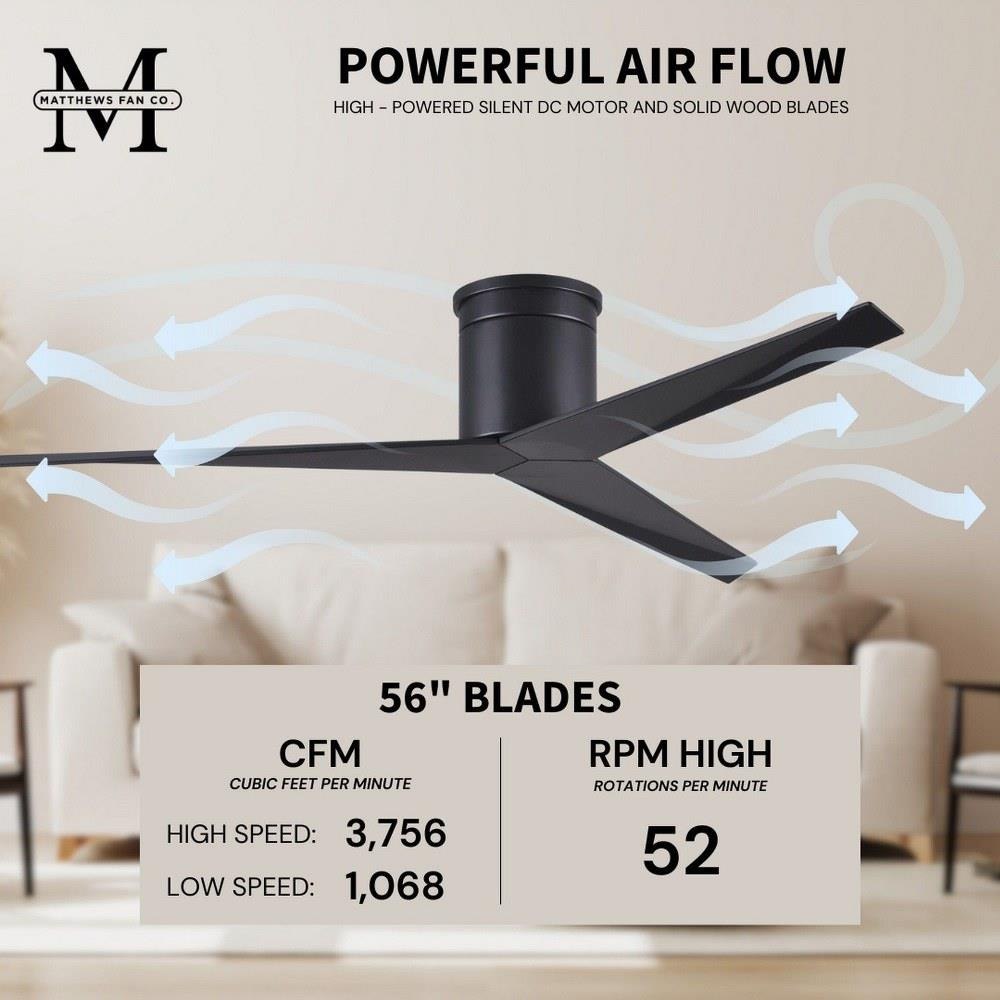 M
MATTHEWS FAN CO.

POWERFUL AIR FLOW
HIGH - POWERED SILENT DC MOTOR AND SOLID WOOD BLADES

56" BLADES

CFM
CUBIC FEET PER MINUTE
HIGH SPEED: 3,756
LOW SPEED: 1,068

RPM HIGH
ROTATIONS PER MINUTE
52