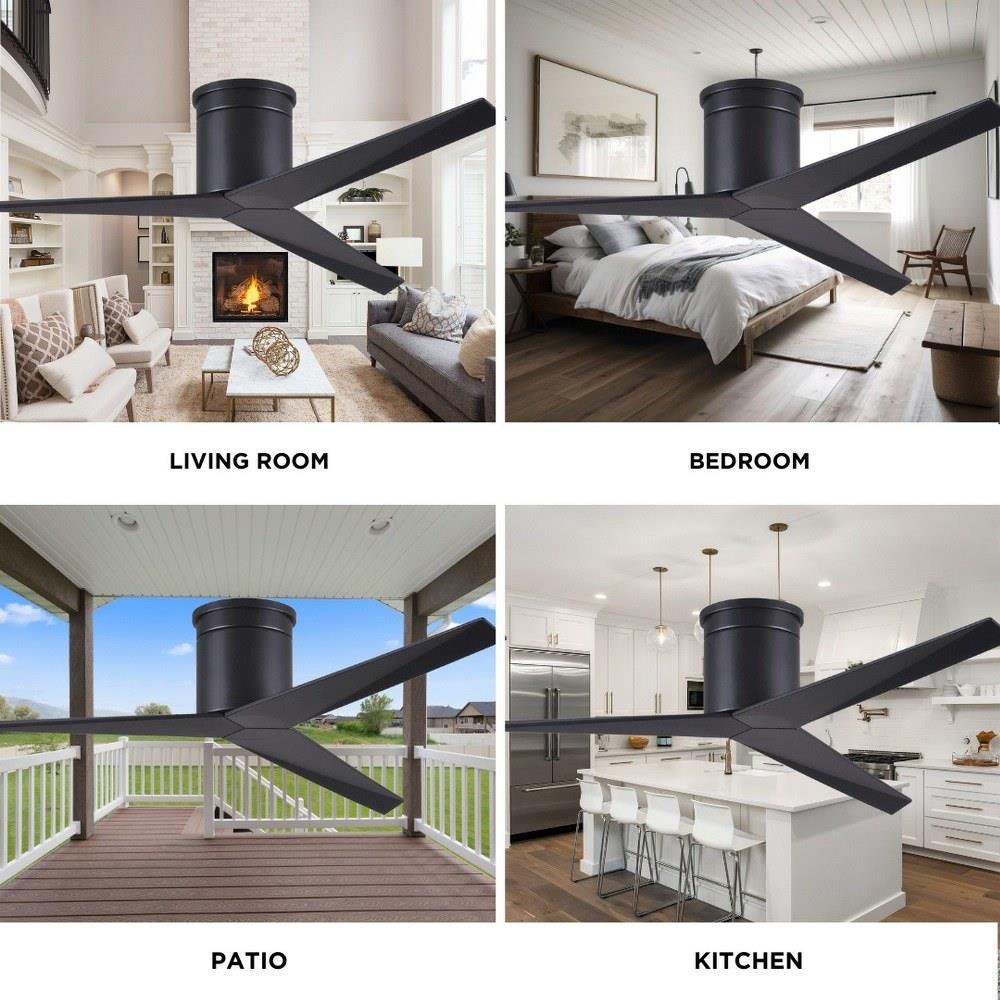 LIVING ROOM

BEDROOM

PATIO

KITCHEN