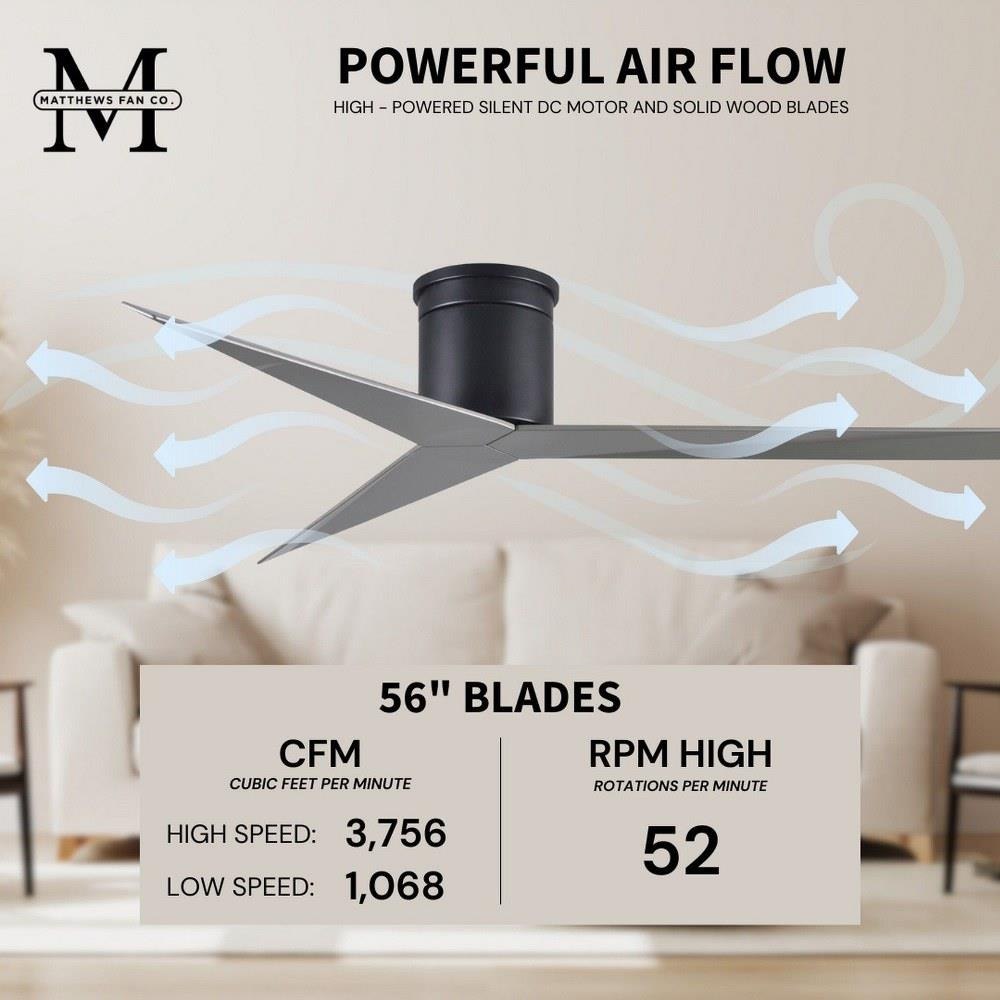 M
MATTHEWS FAN CO.

POWERFUL AIR FLOW
HIGH - POWERED SILENT DC MOTOR AND SOLID WOOD BLADES

56" BLADES

CFM
CUBIC FEET PER MINUTE
HIGH SPEED: 3,756
LOW SPEED: 1,068

RPM HIGH
ROTATIONS PER MINUTE
52