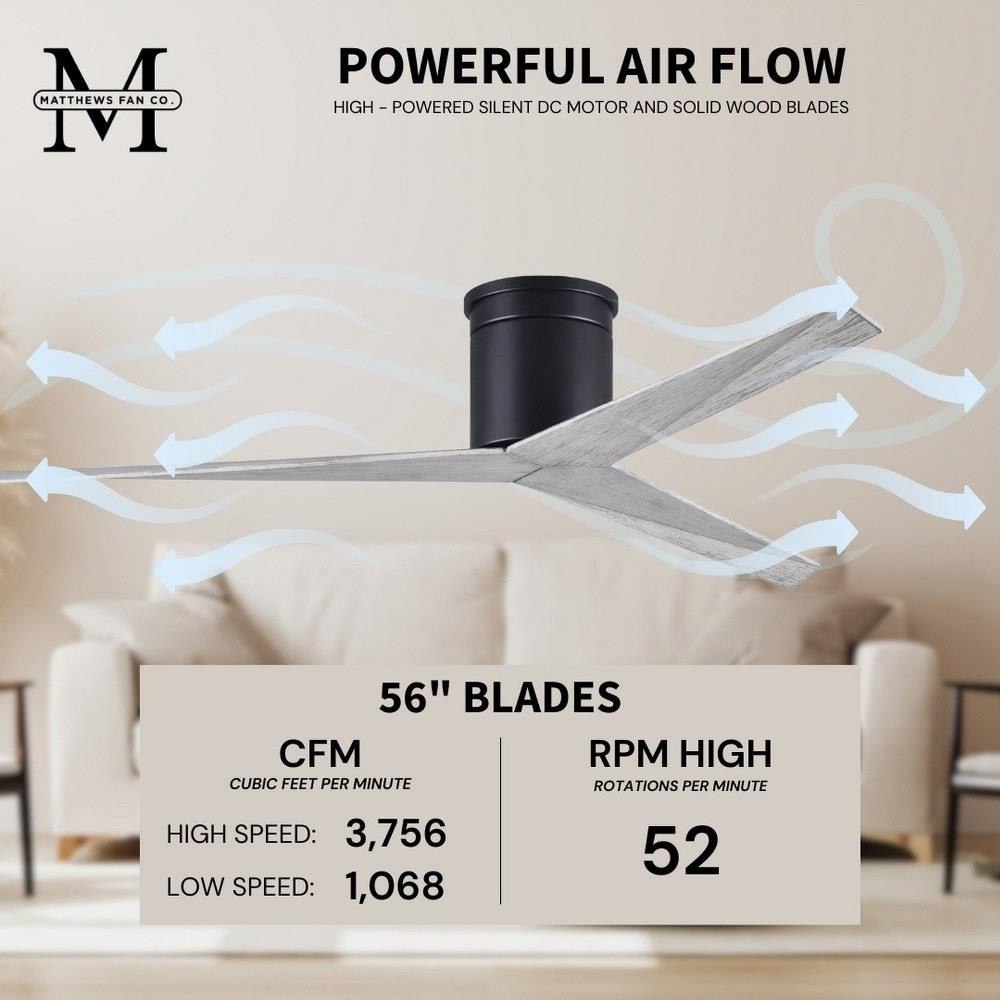 M
MATTHEWS FAN CO.

POWERFUL AIR FLOW

HIGH - POWERED SILENT DC MOTOR AND SOLID WOOD BLADES

56" BLADES

CFM
CUBIC FEET PER MINUTE

HIGH SPEED: 3,756

LOW SPEED: 1,068

RPM HIGH
ROTATIONS PER MINUTE

52